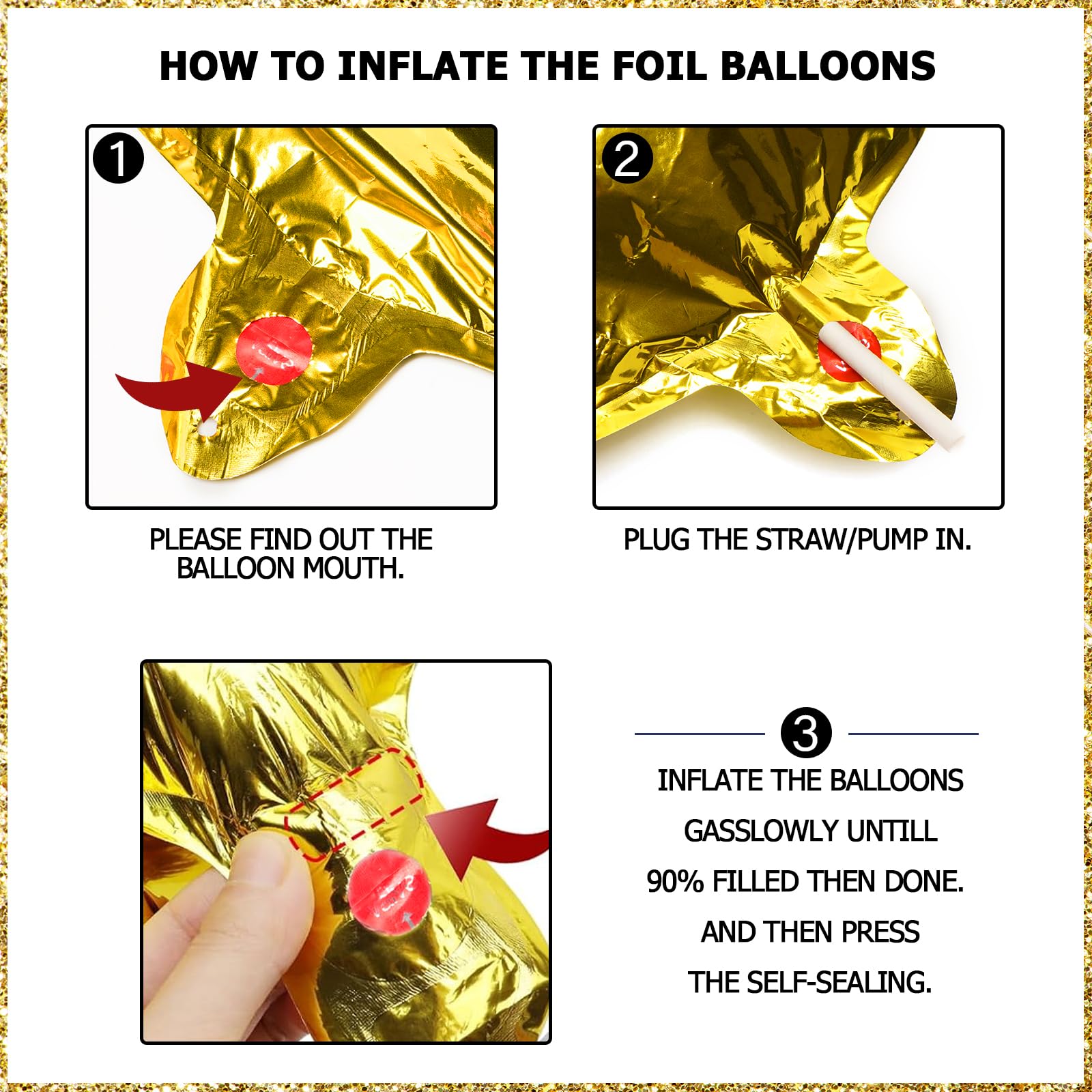 HOW TO INFLATE THE FOIL BALLOONS

1

PLEASE FIND OUT THE BALLOON MOUTH.

2

PLUG THE STRAW/PUMP IN.

3

INFLATE THE BALLOONS GASSLOWLY UNTILL 90% FILLED THEN DONE. AND THEN PRESS THE SELF-SEALING.