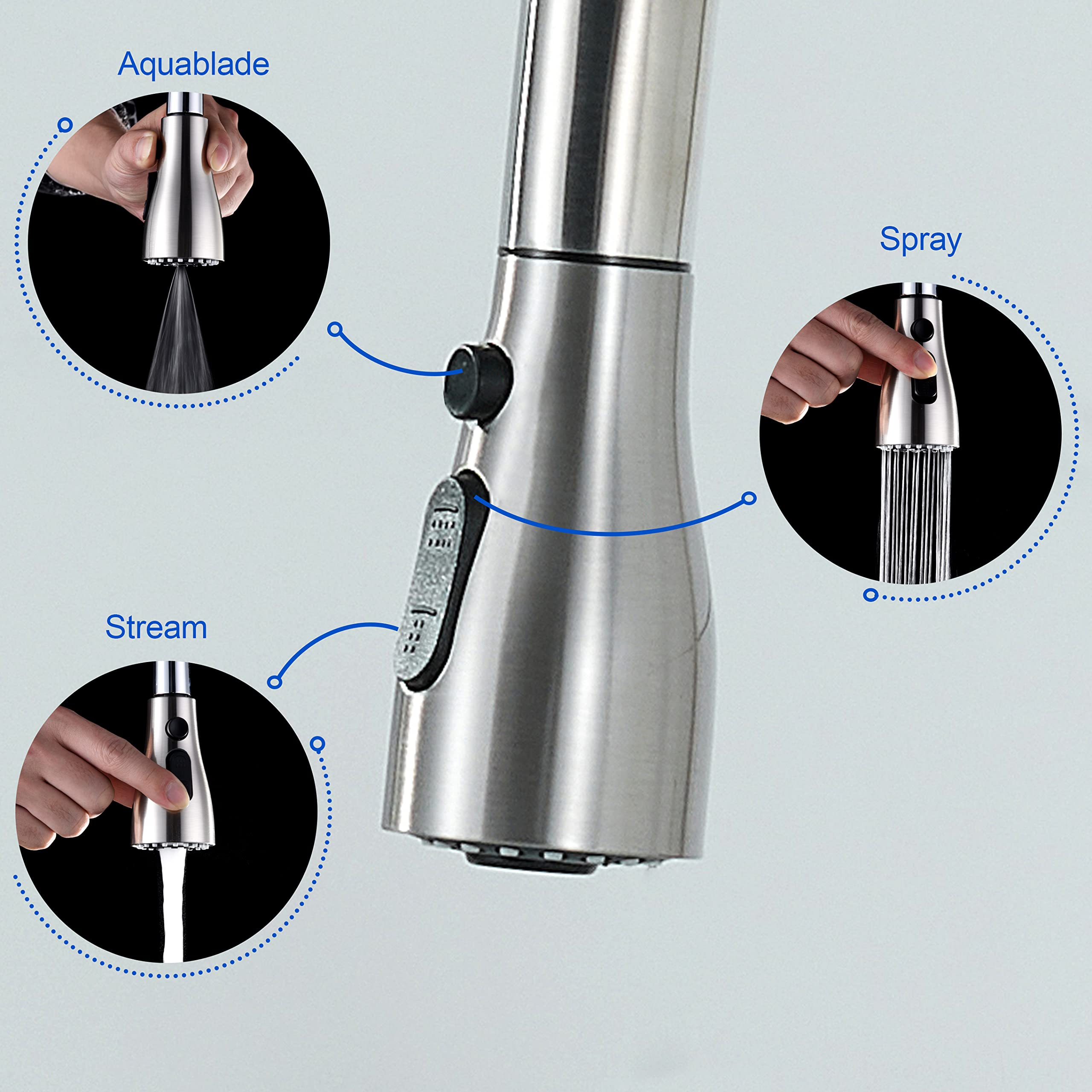 Aquablade

Spray

Stream