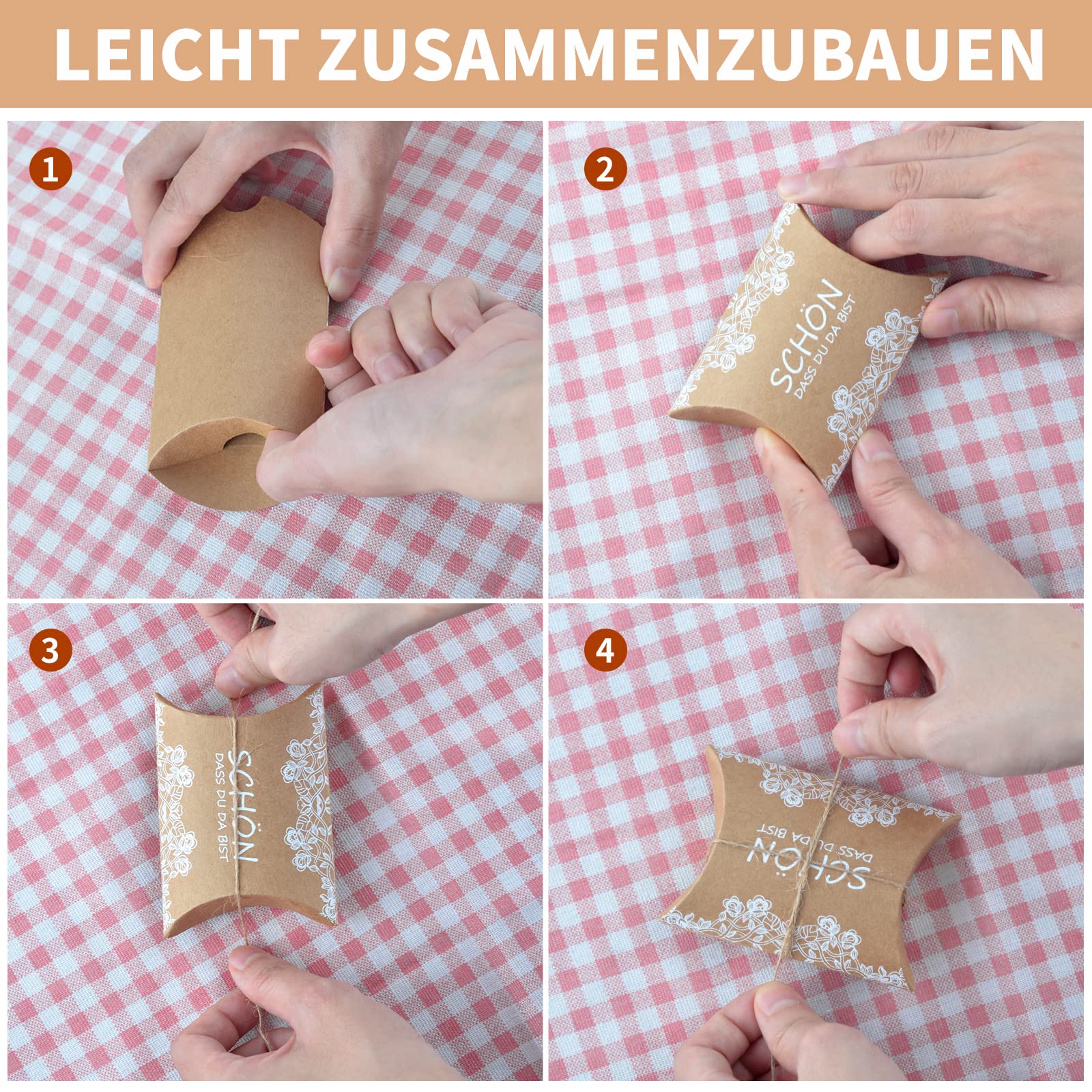 LEICHT ZUSAMMENZUBAUEN

1

2

SCHÖN
DASS DU DA BIST

3

SCHÖN
DASS DU DA BIST

4

SCHÖN
DASS DU DA BIST