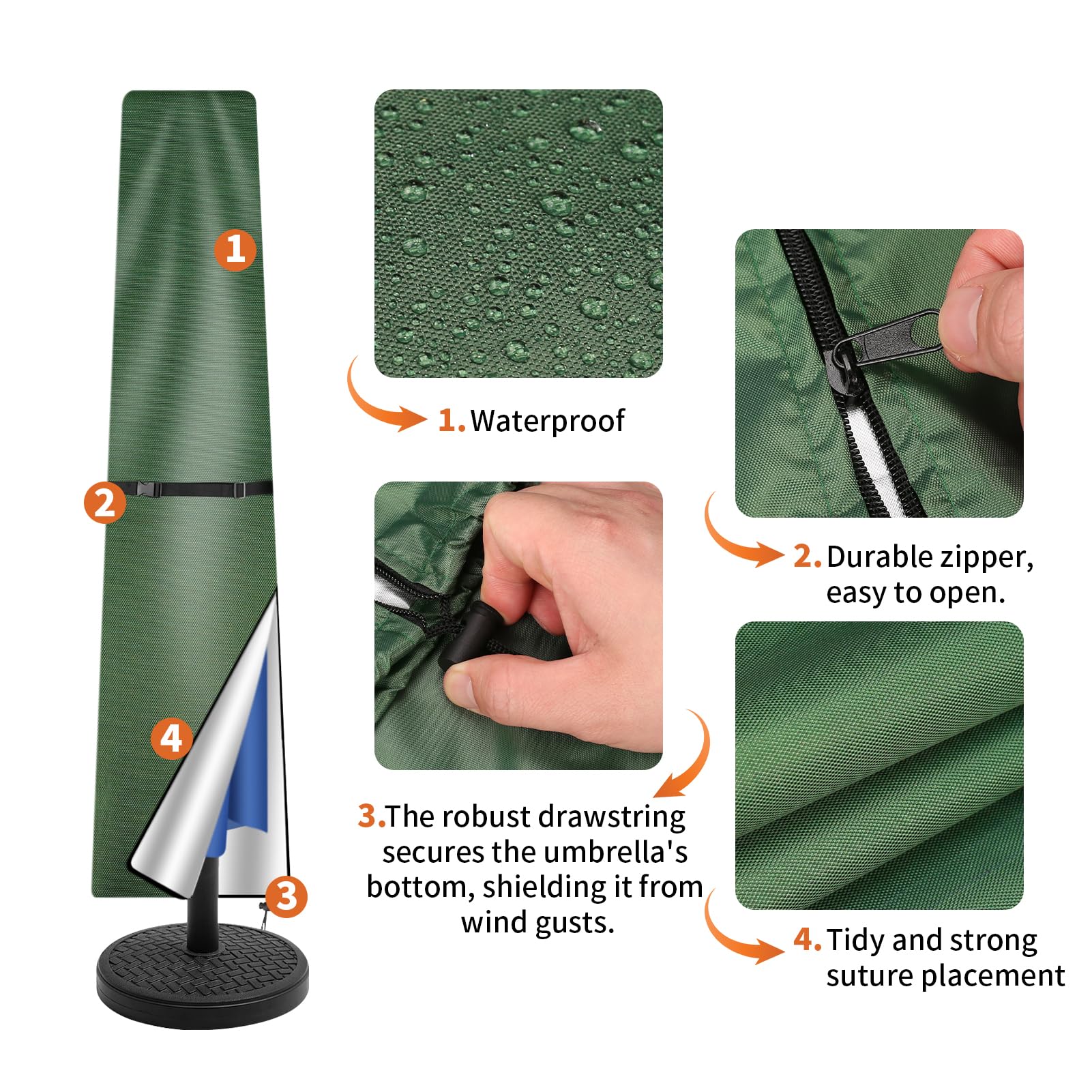 1

2

4

3

1. Waterproof

2. Durable zipper, easy to open.

3. The robust drawstring secures the umbrella's bottom, shielding it from wind gusts.

4. Tidy and strong suture placement