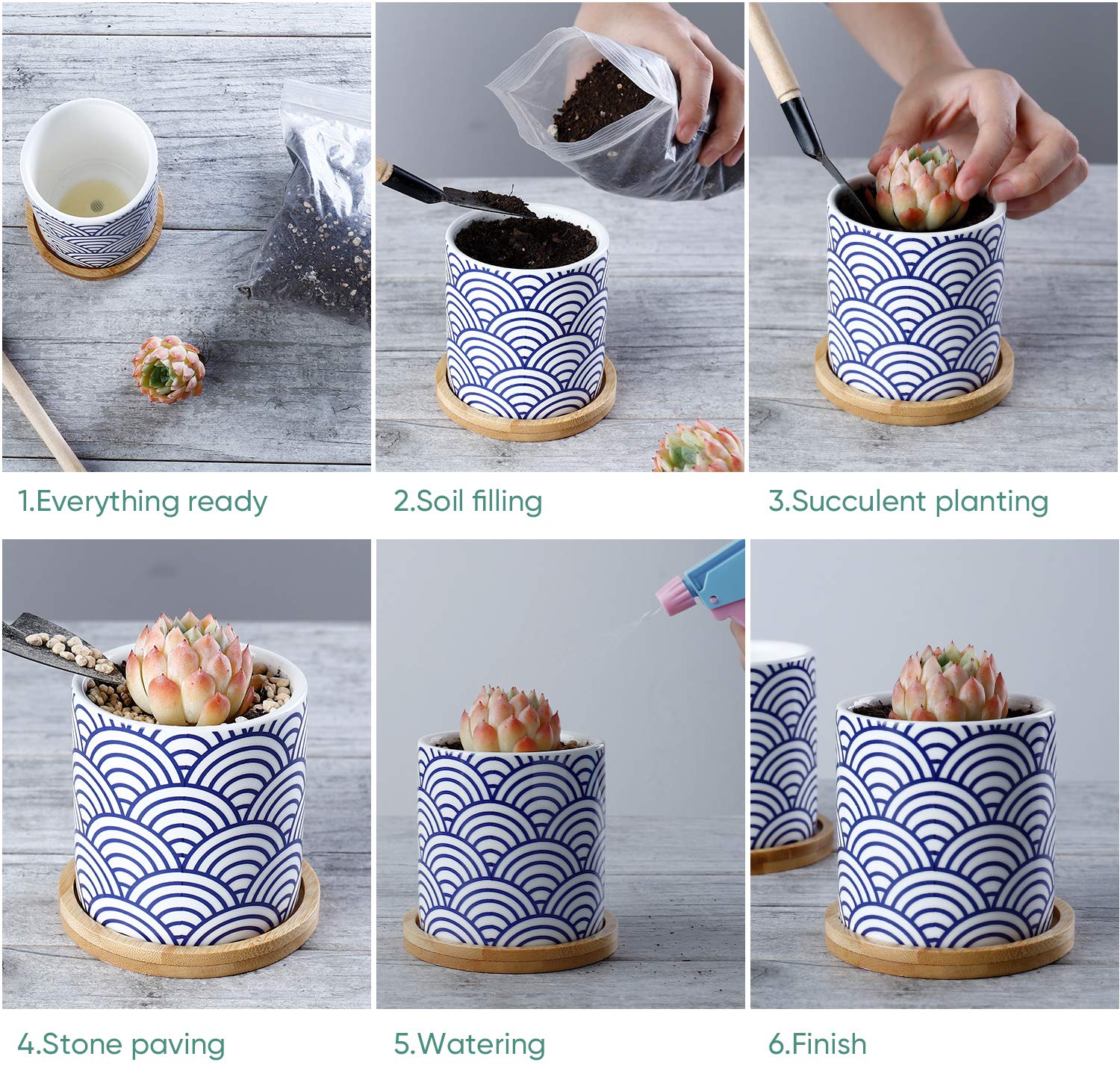 1.Everything ready

2.Soil filling

3.Succulent planting

4.Stone paving

5.Watering

6.Finish