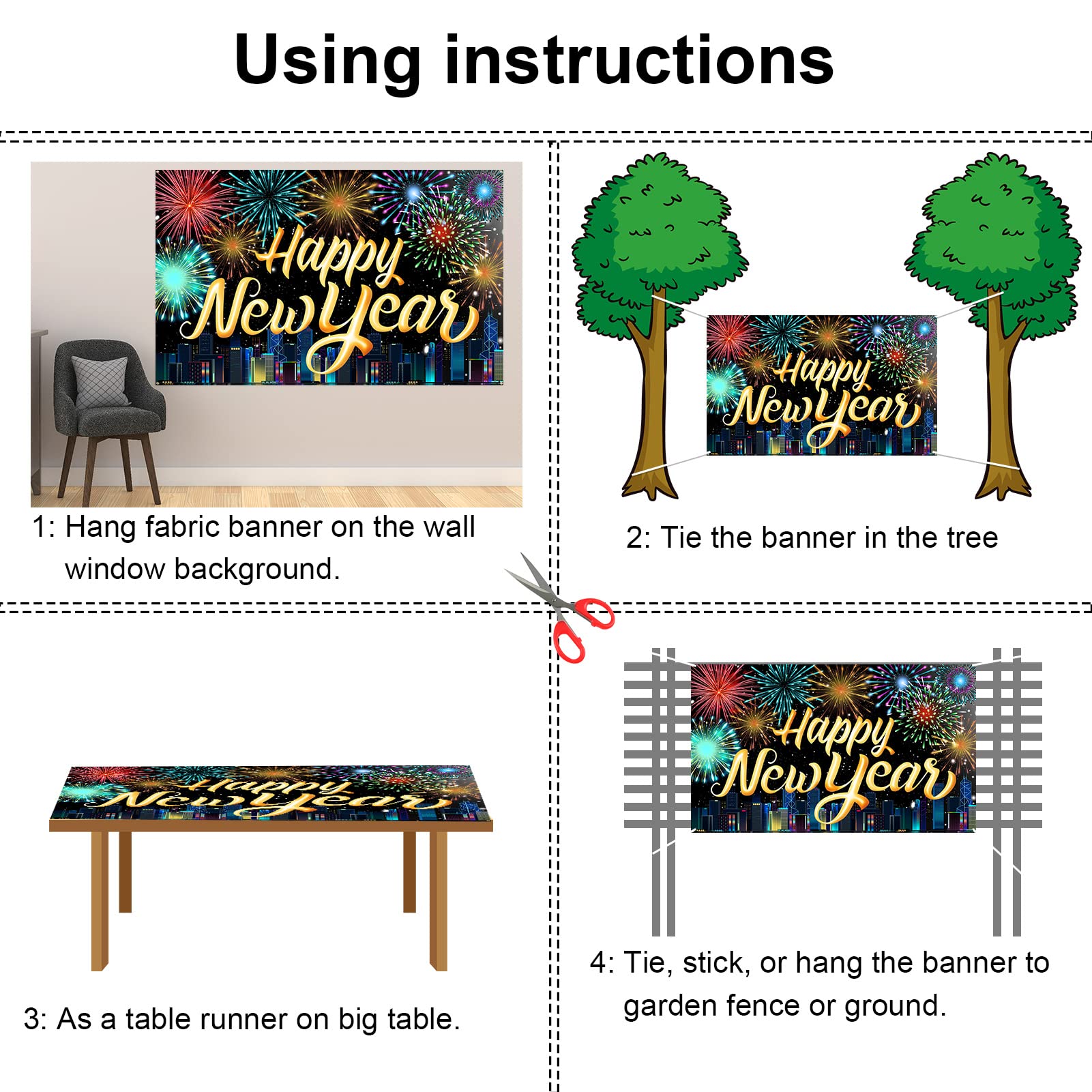 Using instructions

Happy New Year

1: Hang fabric banner on the wall window background.

Happy New Year

2: Tie the banner in the tree

Happy New Year

3: As a table runner on big table.

Happy New Year

4: Tie, stick, or hang the banner to garden fence or ground.