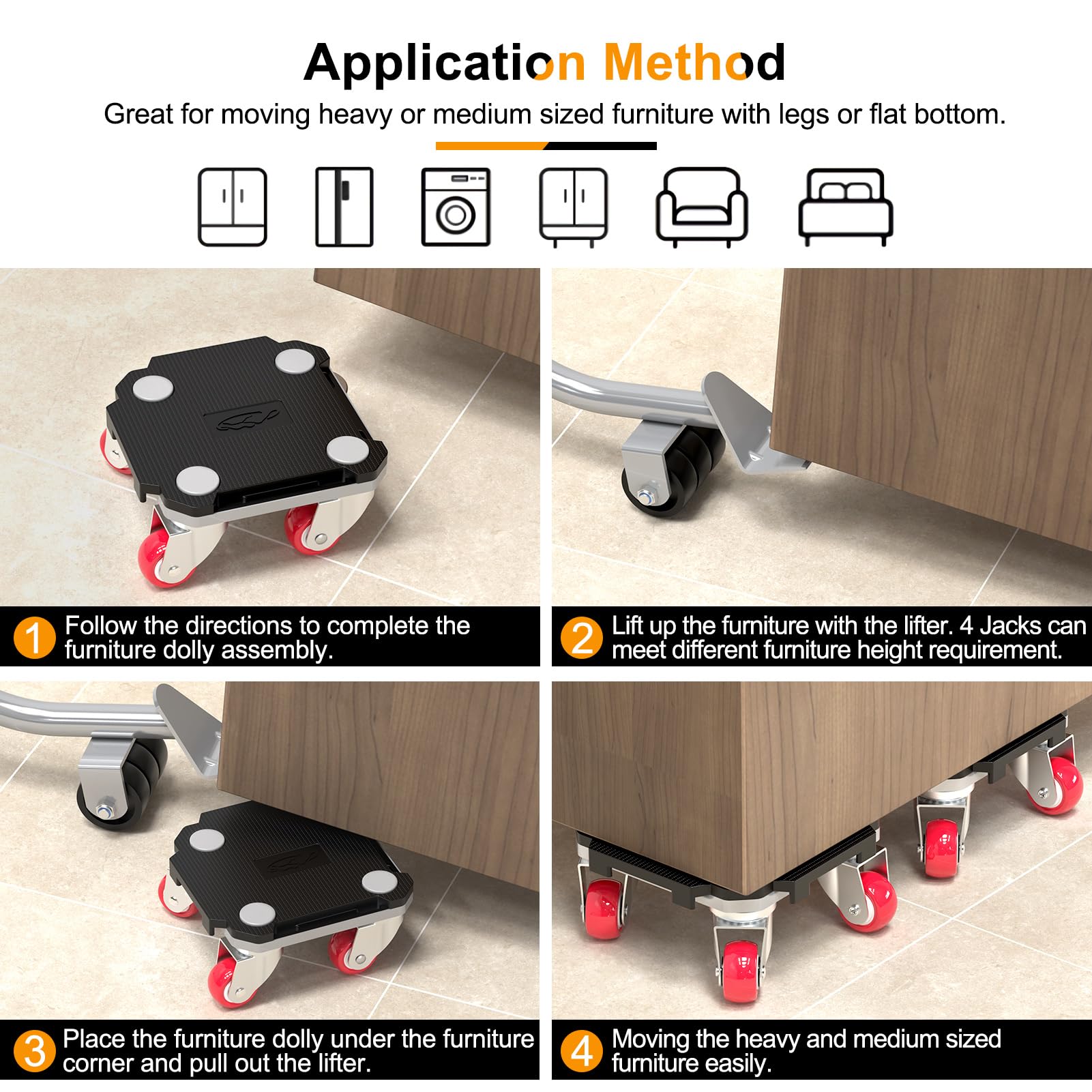 Application Method

Great for moving heavy or medium sized furniture with legs or flat bottom.

1 Follow the directions to complete the furniture dolly assembly.

2 Lift up the furniture with the lifter. 4 Jacks can meet different furniture height requirement.

3 Place the furniture dolly under the furniture corner and pull out the lifter.

4 Moving the heavy and medium sized furniture easily.