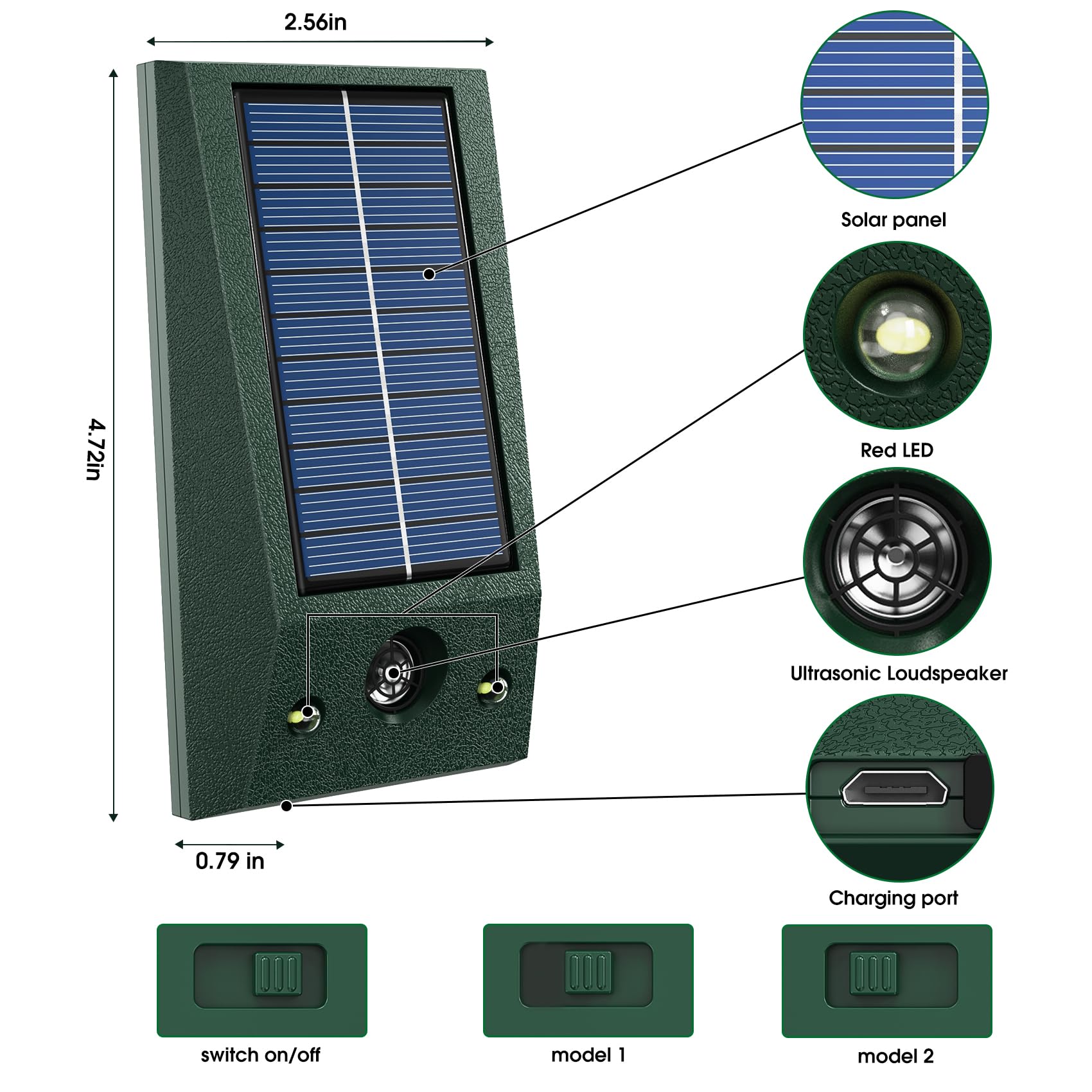 2.56in

4.72in

0.79 in

Solar panel

Red LED

Ultrasonic Loudspeaker

Charging port

switch on/off

model 1

model 2