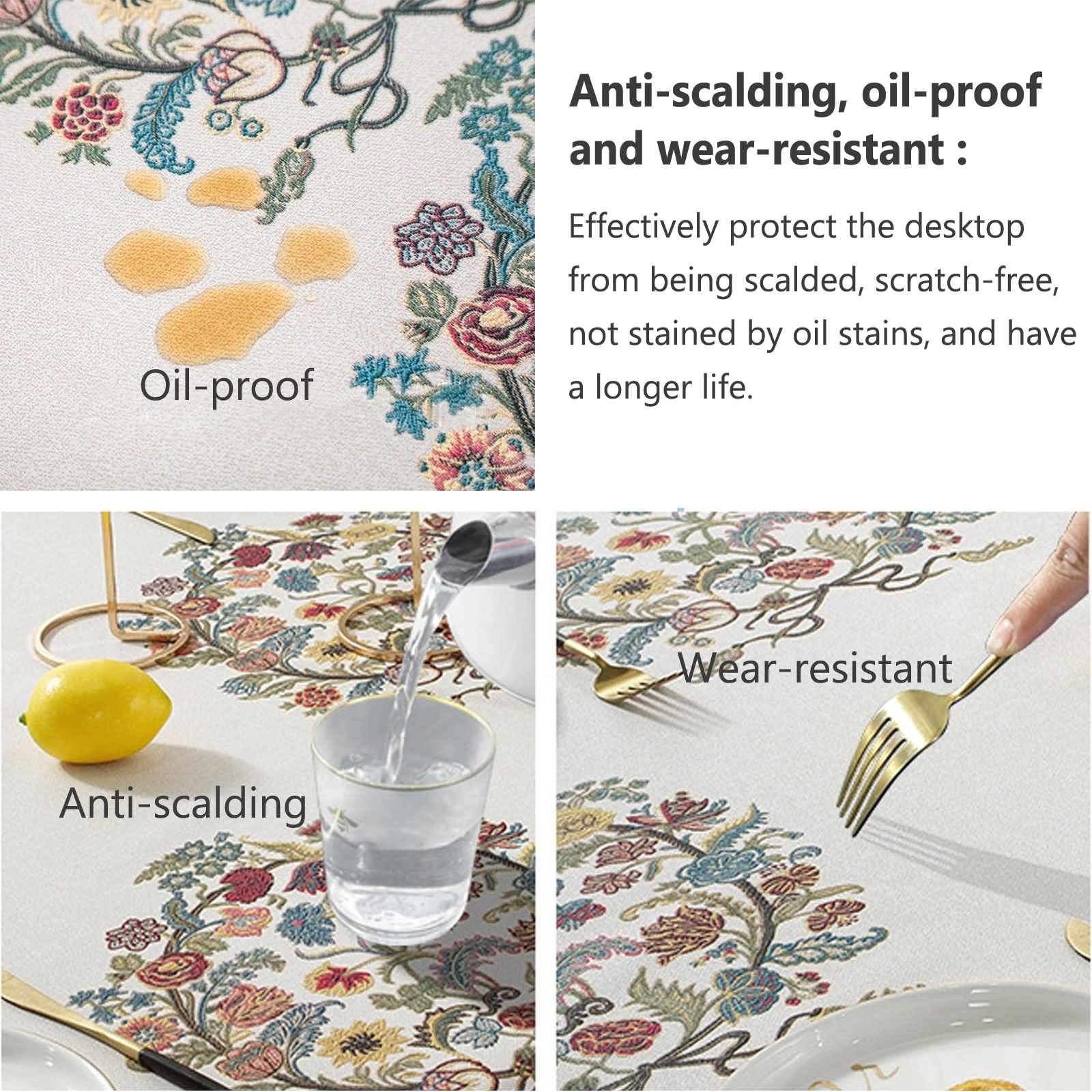 Oil-proof

Anti-scalding, oil-proof and wear-resistant :

Effectively protect the desktop from being scalded, scratch-free, not stained by oil stains, and have a longer life.

Anti-scalding

Wear-resistant