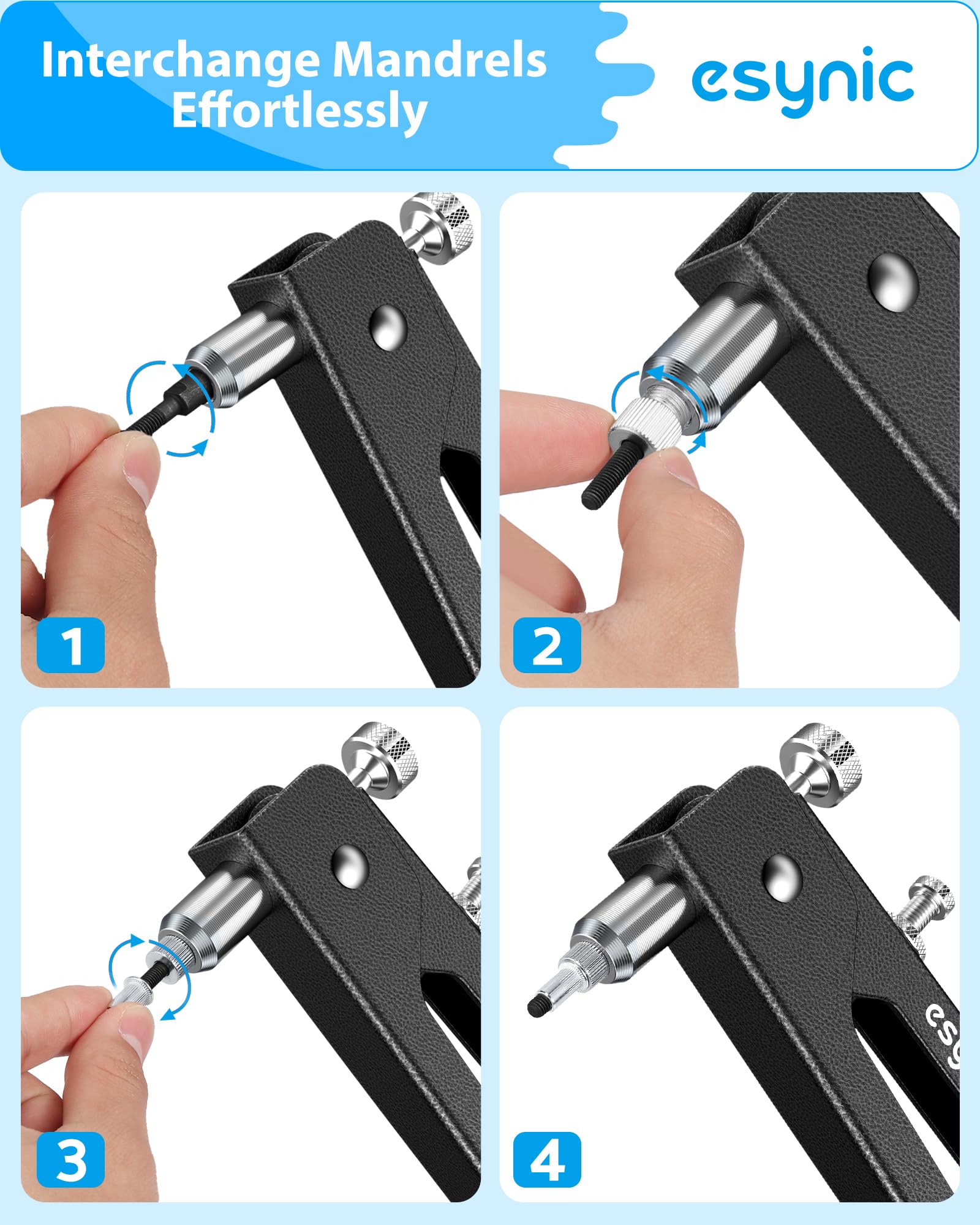 Interchange Mandrels Effortlessly

esynic

1

2

3

4

esy