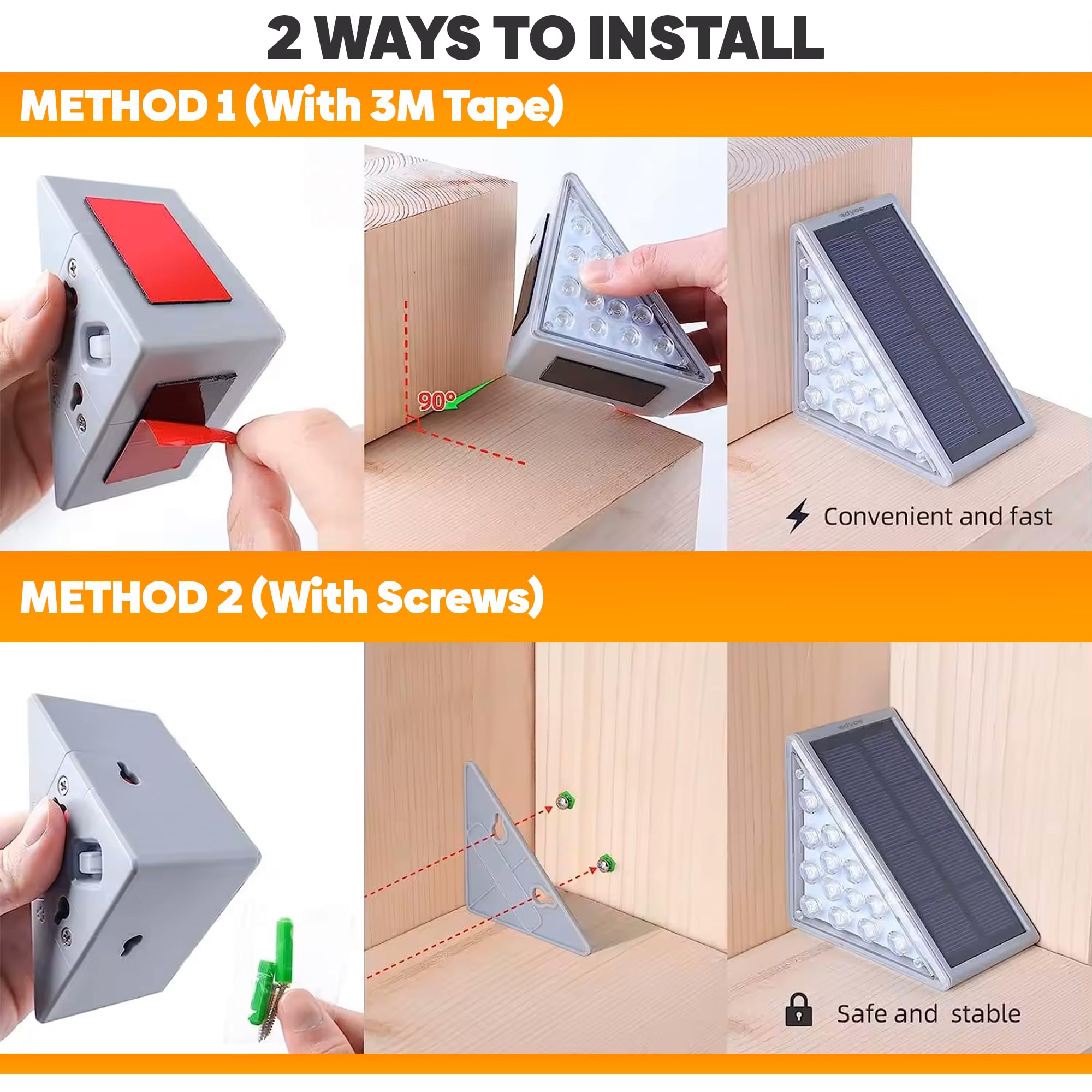 2 WAYS TO INSTALL

METHOD 1 (With 3M Tape)

90°

adyos

Convenient and fast

METHOD 2 (With Screws)

adyos

Safe and stable