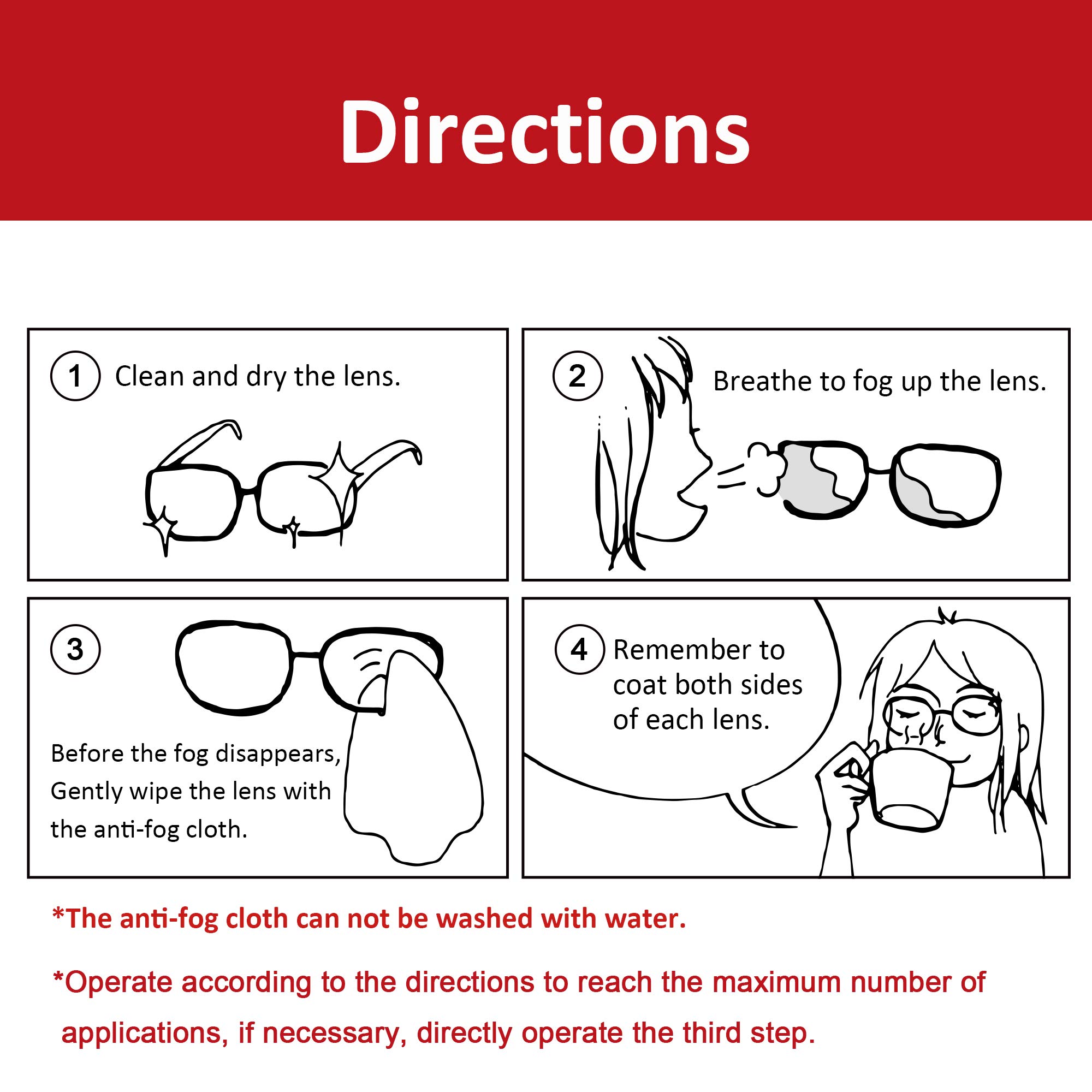 Directions

1 Clean and dry the lens.

2 Breathe to fog up the lens.

3

Before the fog disappears, Gently wipe the lens with the anti-fog cloth.

4 Remember to coat both sides of each lens.

*The anti-fog cloth can not be washed with water.

*Operate according to the directions to reach the maximum number of applications, if necessary, directly operate the third step.