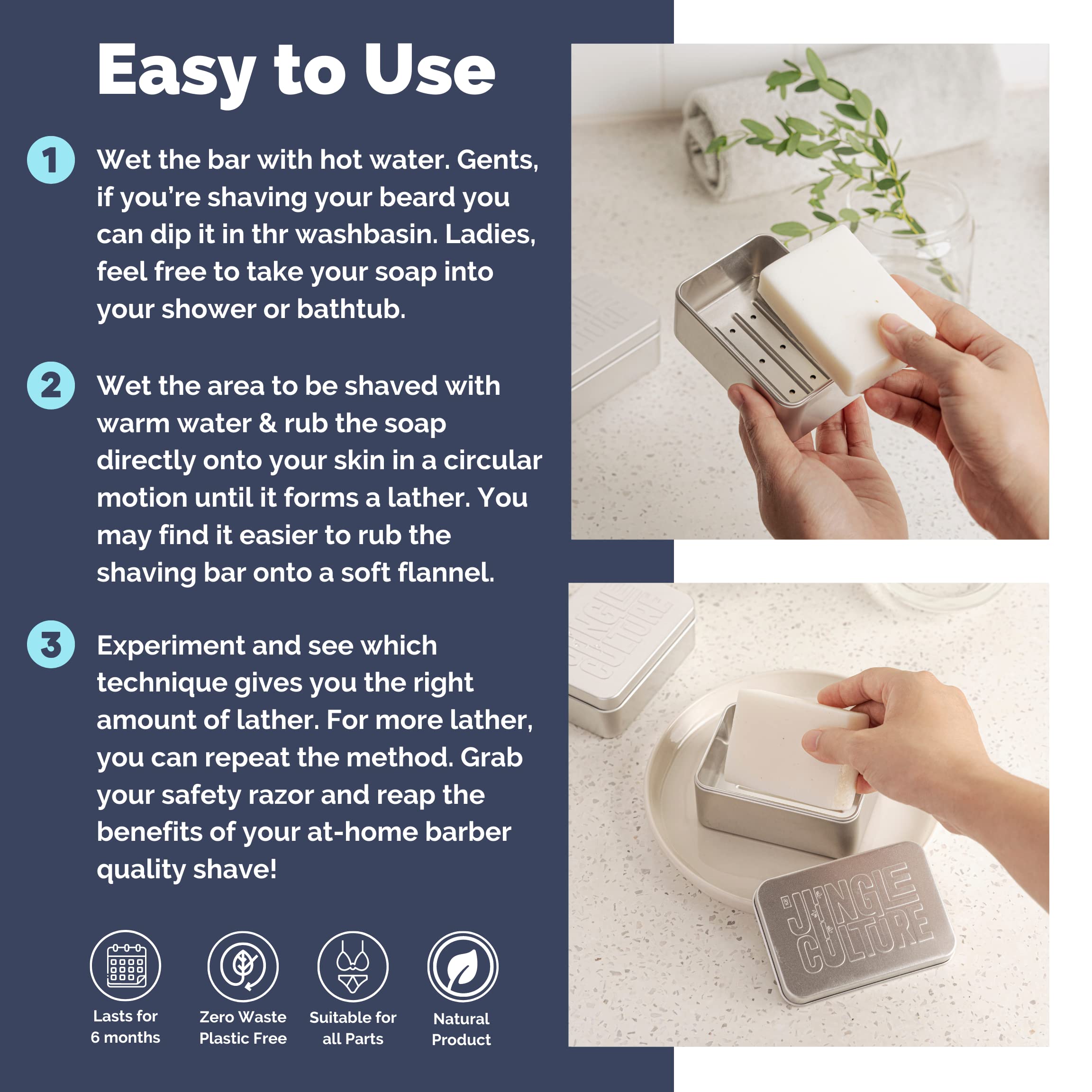 Easy to Use

1 Wet the bar with hot water. Gents, if you're shaving your beard you can dip it in thr washbasin. Ladies, feel free to take your soap into your shower or bathtub.

2 Wet the area to be shaved with warm water & rub the soap directly onto your skin in a circular motion until it forms a lather. You may find it easier to rub the shaving bar onto a soft flannel.

3 Experiment and see which technique gives you the right amount of lather. For more lather, you can repeat the method. Grab your safety razor and reap the benefits of your at-home barber quality shave!

Lasts for 6 months

Zero Waste Plastic Free

Suitable for all Parts

Natural Product

JUNGLE CULTURE

JUNGLE CULTURE