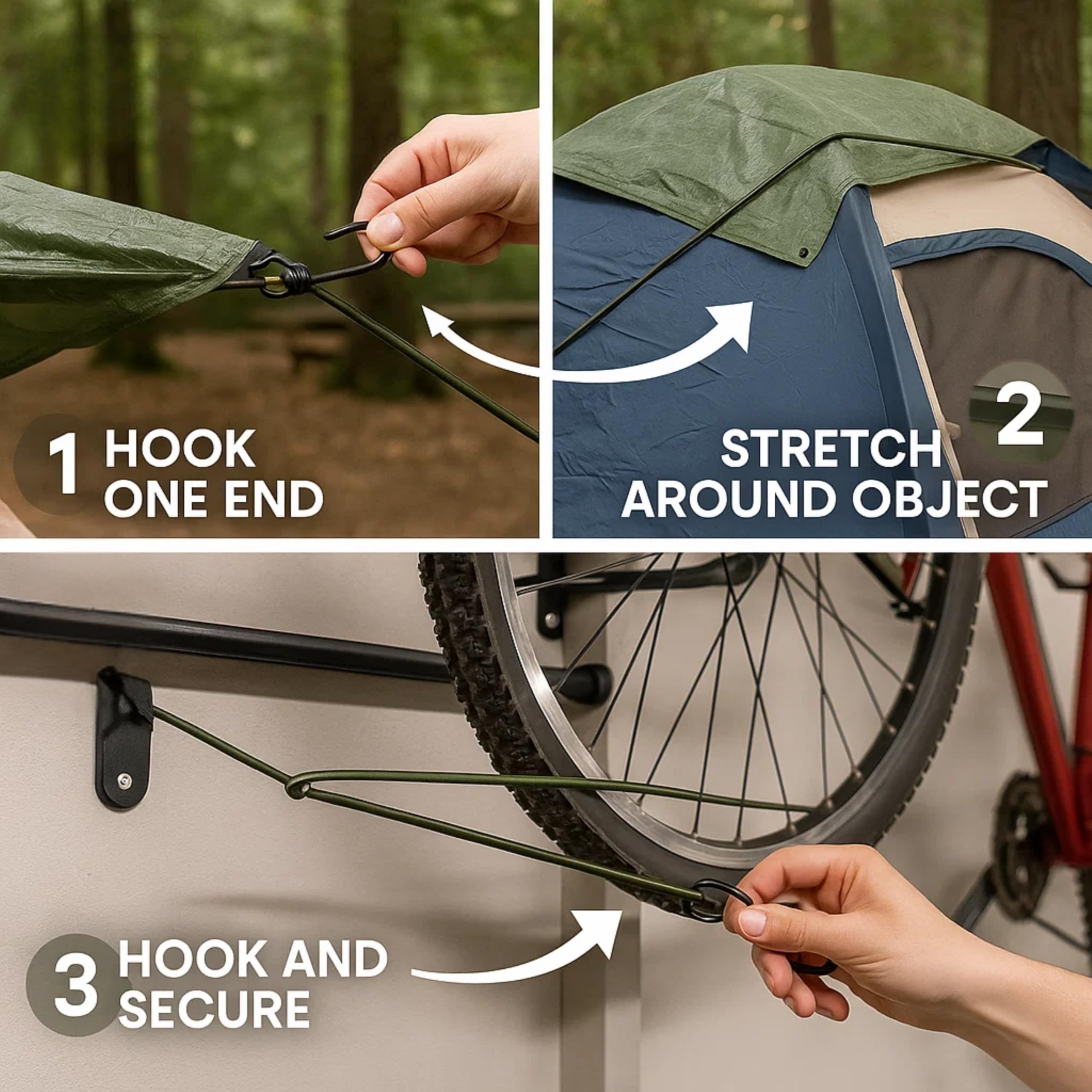 1 HOOK ONE END

2 STRETCH AROUND OBJECT

3 HOOK AND SECURE