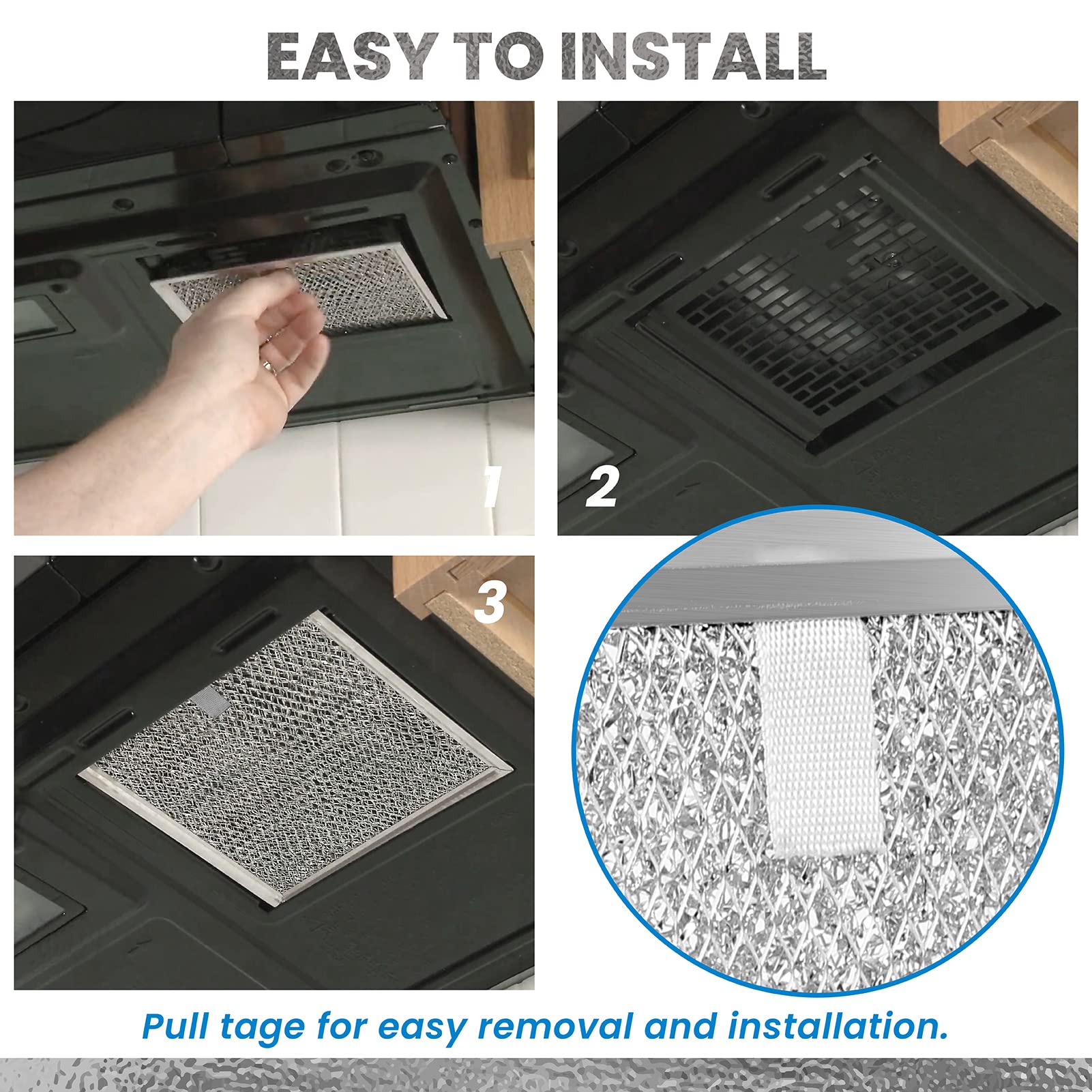 EASY TO INSTALL

1

2

3

Pull tage for easy removal and installation.