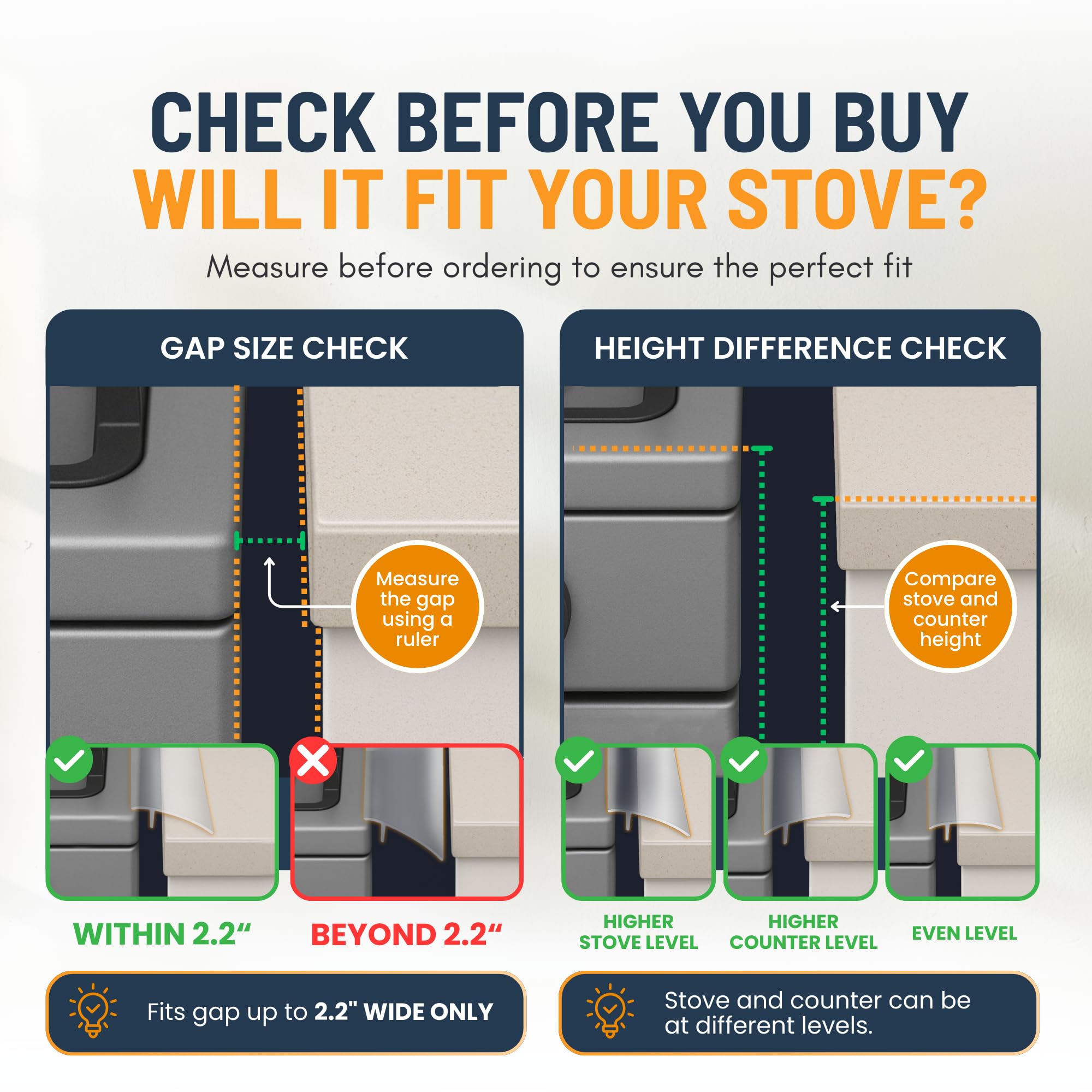 CHECK BEFORE YOU BUY
WILL IT FIT YOUR STOVE?

Measure before ordering to ensure the perfect fit

GAP SIZE CHECK

Measure the gap using a ruler

WITHIN 2.2“

BEYOND 2.2“

Fits gap up to 2.2" WIDE ONLY

HEIGHT DIFFERENCE CHECK

Compare stove and counter height

HIGHER STOVE LEVEL

HIGHER COUNTER LEVEL

EVEN LEVEL

Stove and counter can be at different levels.