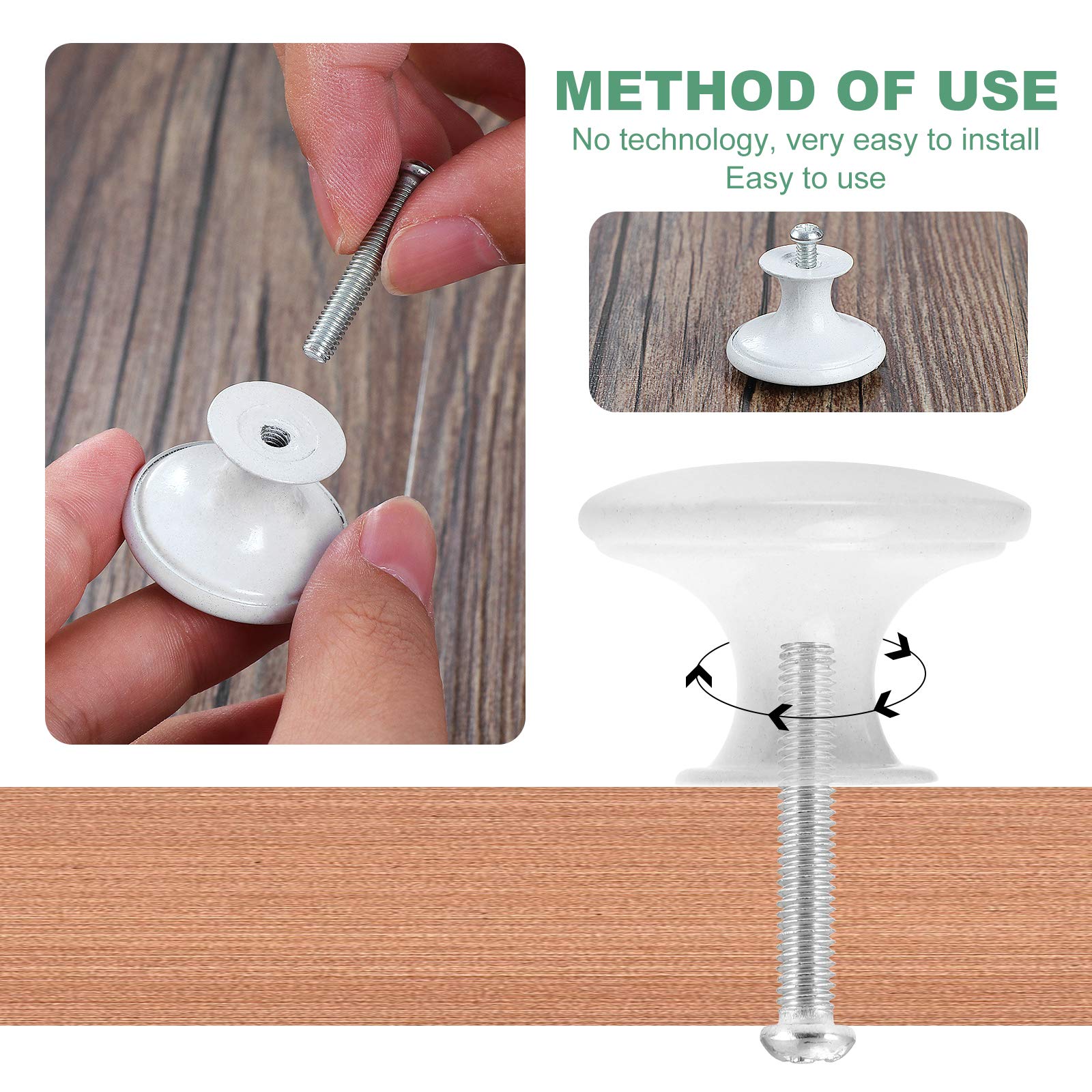 METHOD OF USE
No technology, very easy to install
Easy to use