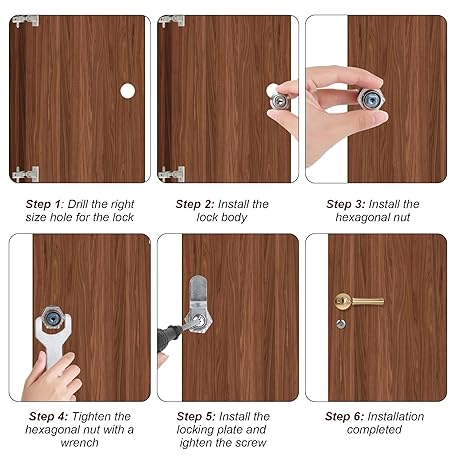 Step 1: Drill the right size hole for the lock

Step 2: Install the lock body

Step 3: Install the hexagonal nut

Step 4: Tighten the hexagonal nut with a wrench

Step 5: Install the locking plate and ighten the screw

Step 6: Installation completed