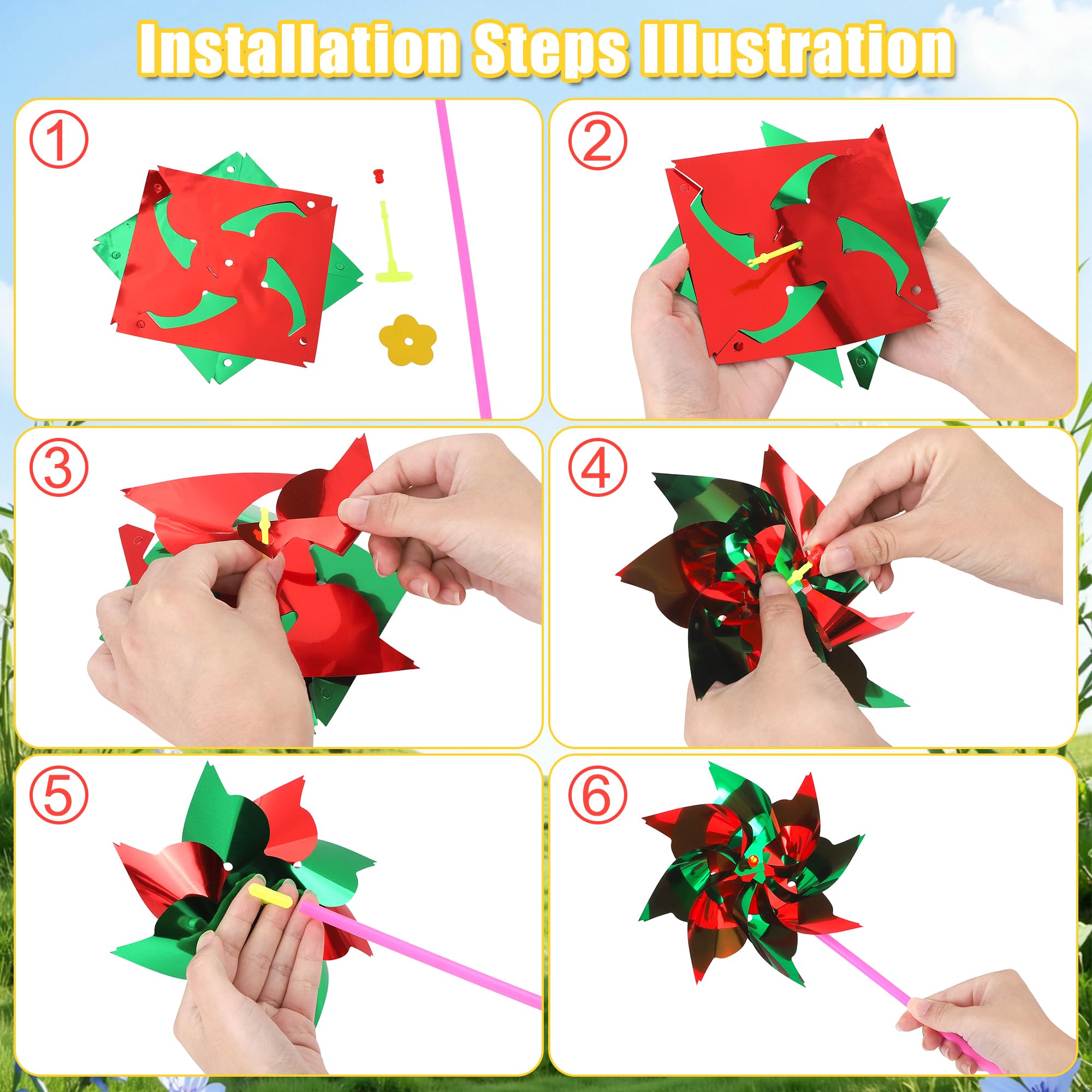 Installation Steps Illustration

①

②

③

④

⑤

⑥