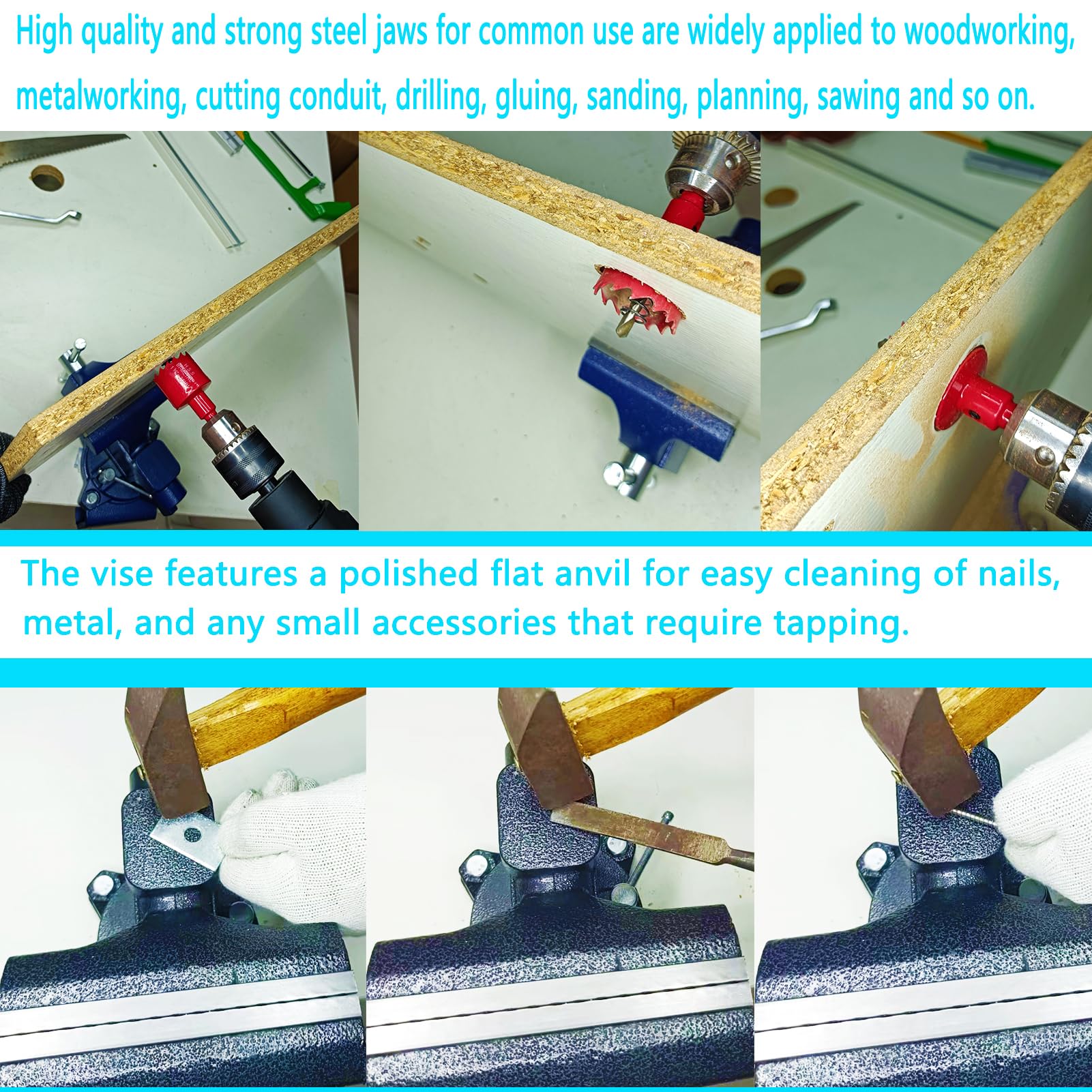 High quality and strong steel jaws for common use are widely applied to woodworking, metalworking, cutting conduit, drilling, gluing, sanding, planning, sawing and so on.

The vise features a polished flat anvil for easy cleaning of nails, metal, and any small accessories that require tapping.