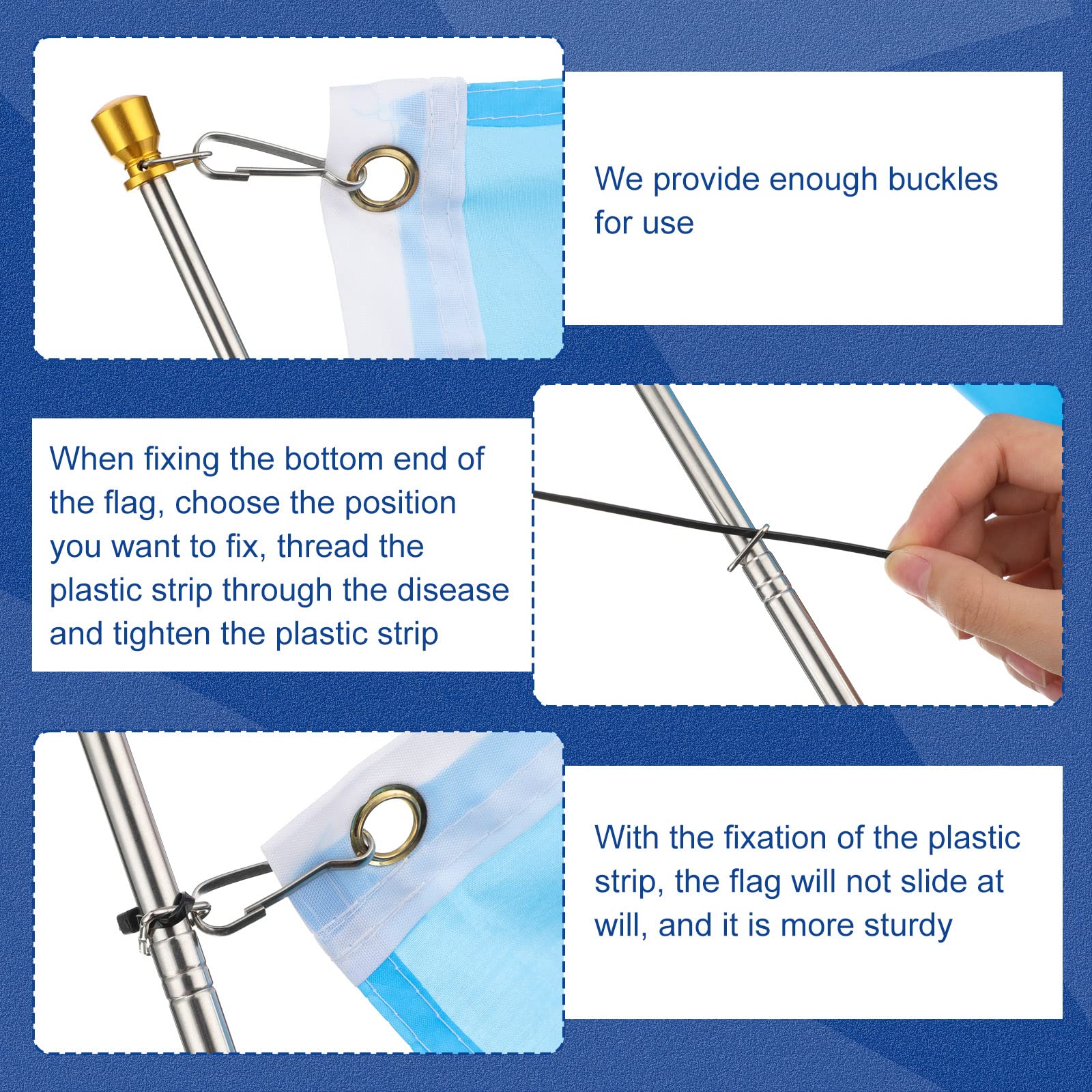 We provide enough buckles for use

When fixing the bottom end of the flag, choose the position you want to fix, thread the plastic strip through the disease and tighten the plastic strip

With the fixation of the plastic strip, the flag will not slide at will, and it is more sturdy