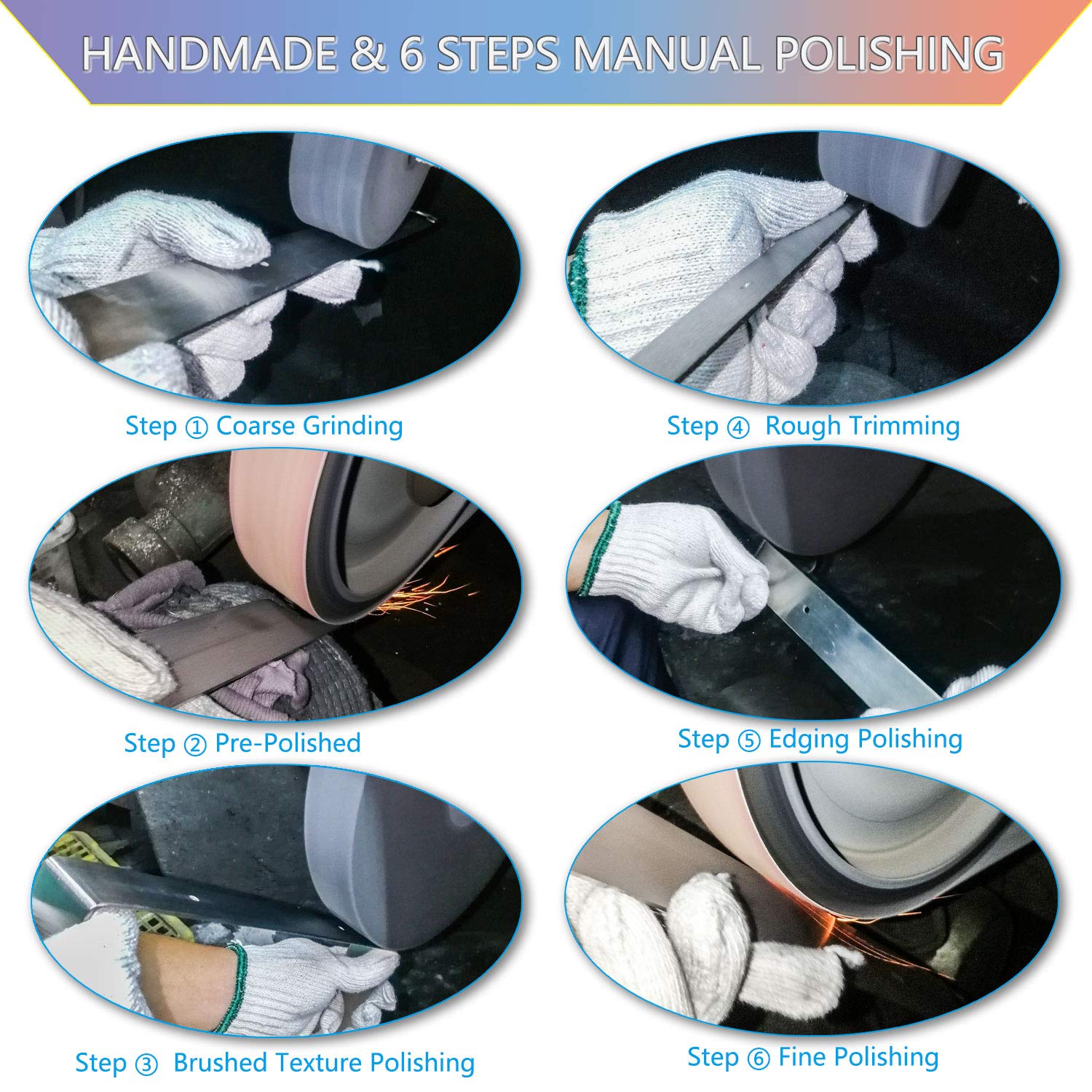 HANDMADE & 6 STEPS MANUAL POLISHING

Step ① Coarse Grinding

Step ② Pre-Polished

Step ③ Brushed Texture Polishing

Step ④ Rough Trimming

Step ⑤ Edging Polishing

Step ⑥ Fine Polishing