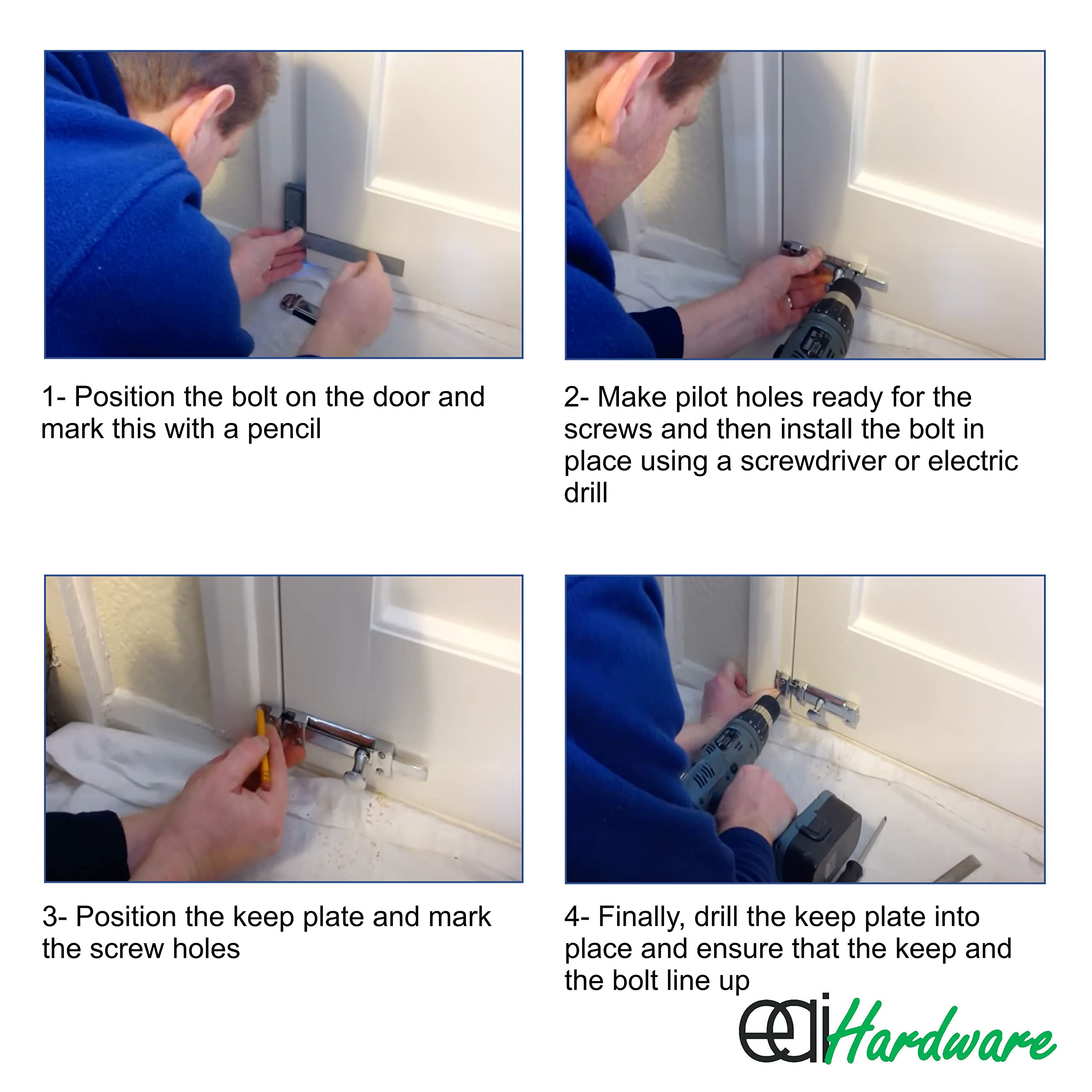 1- Position the bolt on the door and mark this with a pencil

2- Make pilot holes ready for the screws and then install the bolt in place using a screwdriver or electric drill

3- Position the keep plate and mark the screw holes

4- Finally, drill the keep plate into place and ensure that the keep and the bolt line up

eai Hardware