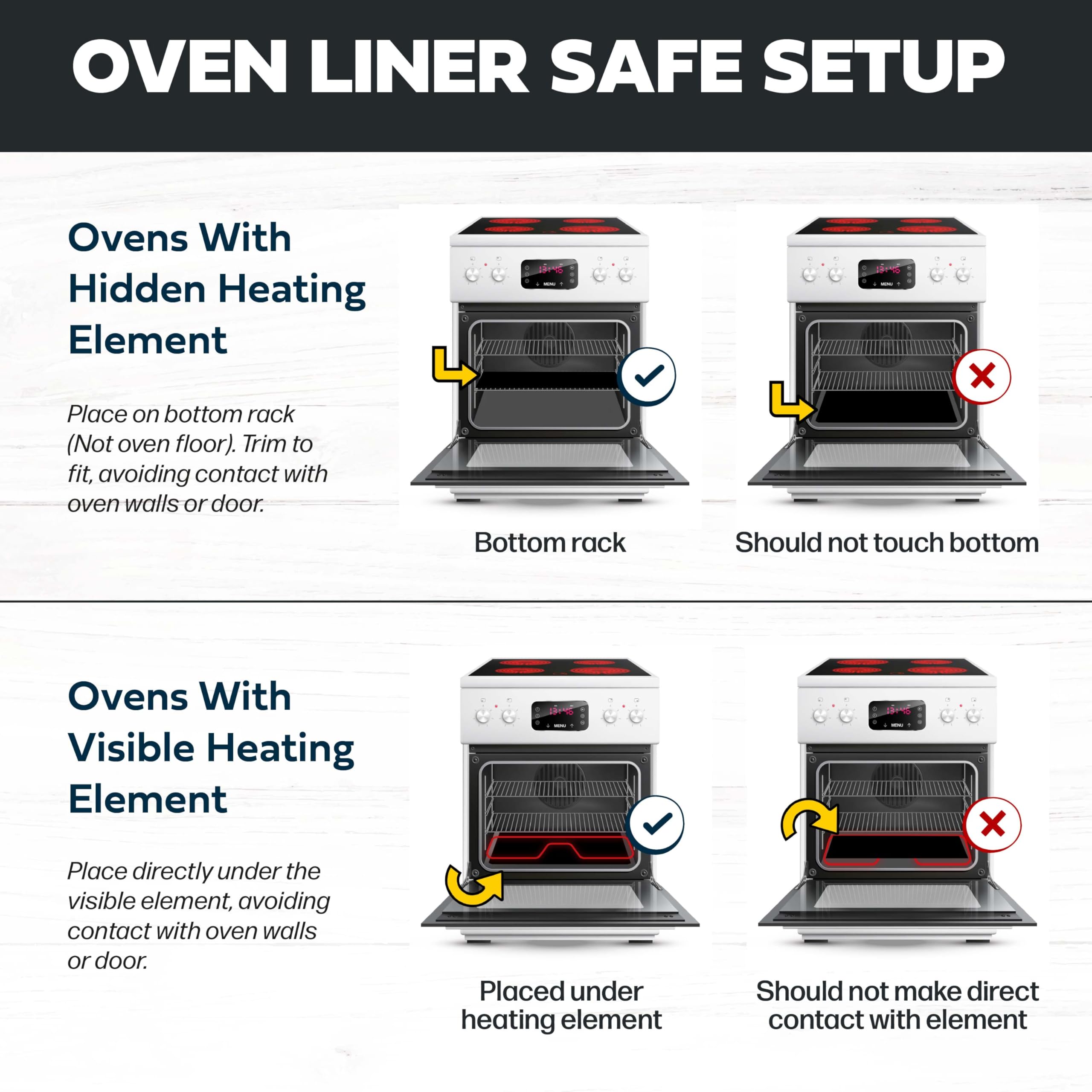 OVEN LINER SAFE SETUP

Ovens With Hidden Heating Element

Place on bottom rack (Not oven floor). Trim to fit, avoiding contact with oven walls or door.

13:46
MENU

Bottom rack

13:46
MENU

Should not touch bottom

Ovens With Visible Heating Element

Place directly under the visible element, avoiding contact with oven walls or door.

13:46
MENU

Placed under heating element

13:46
MENU

Should not make direct contact with element