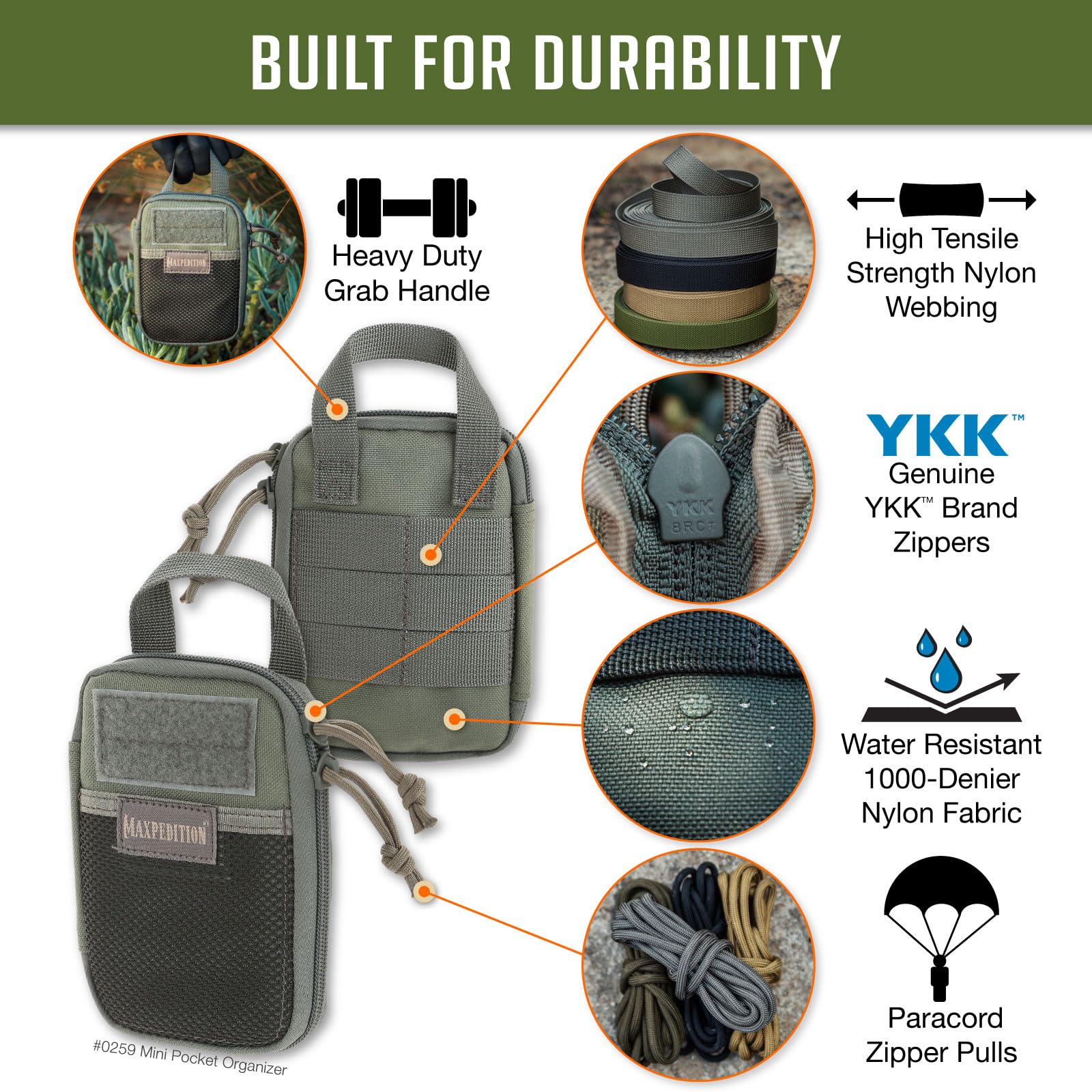 BUILT FOR DURABILITY

MAXPEDITION

Heavy Duty Grab Handle

High Tensile Strength Nylon Webbing

YKK 8RCT

YKK™
Genuine YKK™ Brand Zippers

Water Resistant 1000-Denier Nylon Fabric

MAXPEDITION

Paracord Zipper Pulls

#0259 Mini Pocket Organizer