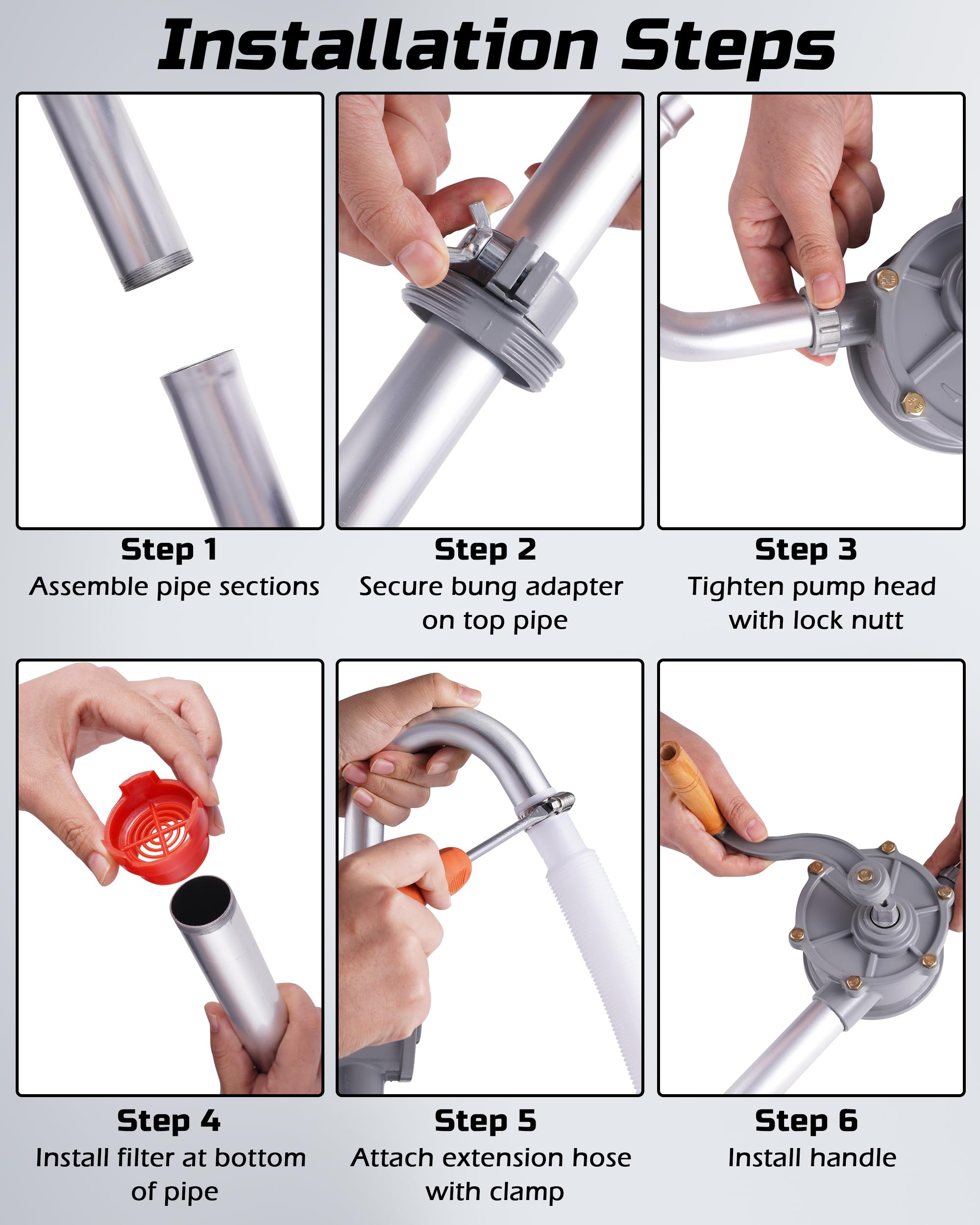 Installation Steps

Step 1
Assemble pipe sections

Step 2
Secure bung adapter on top pipe

Step 3
Tighten pump head with lock nutt

Step 4
Install filter at bottom of pipe

Step 5
Attach extension hose with clamp

Step 6
Install handle