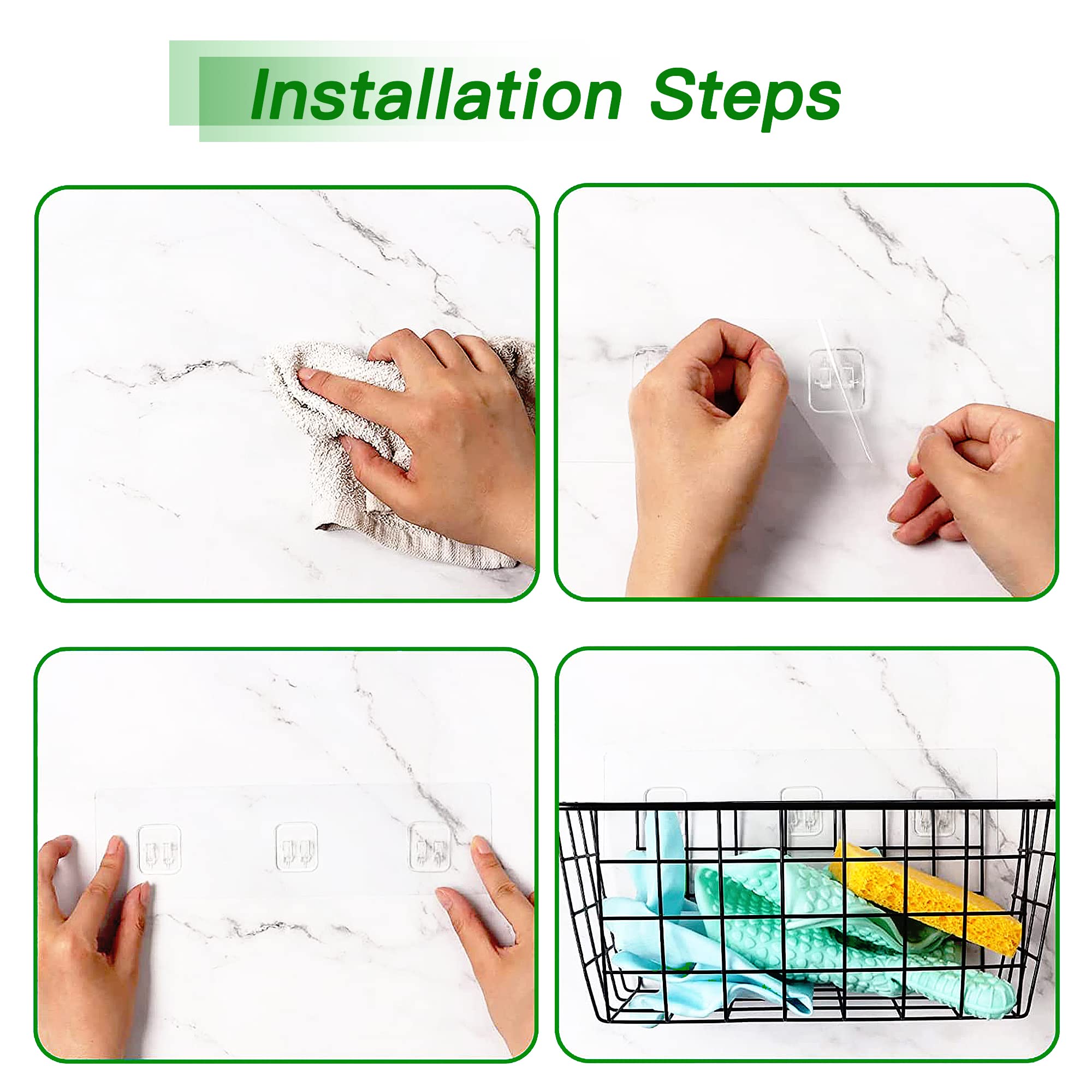 Installation Steps