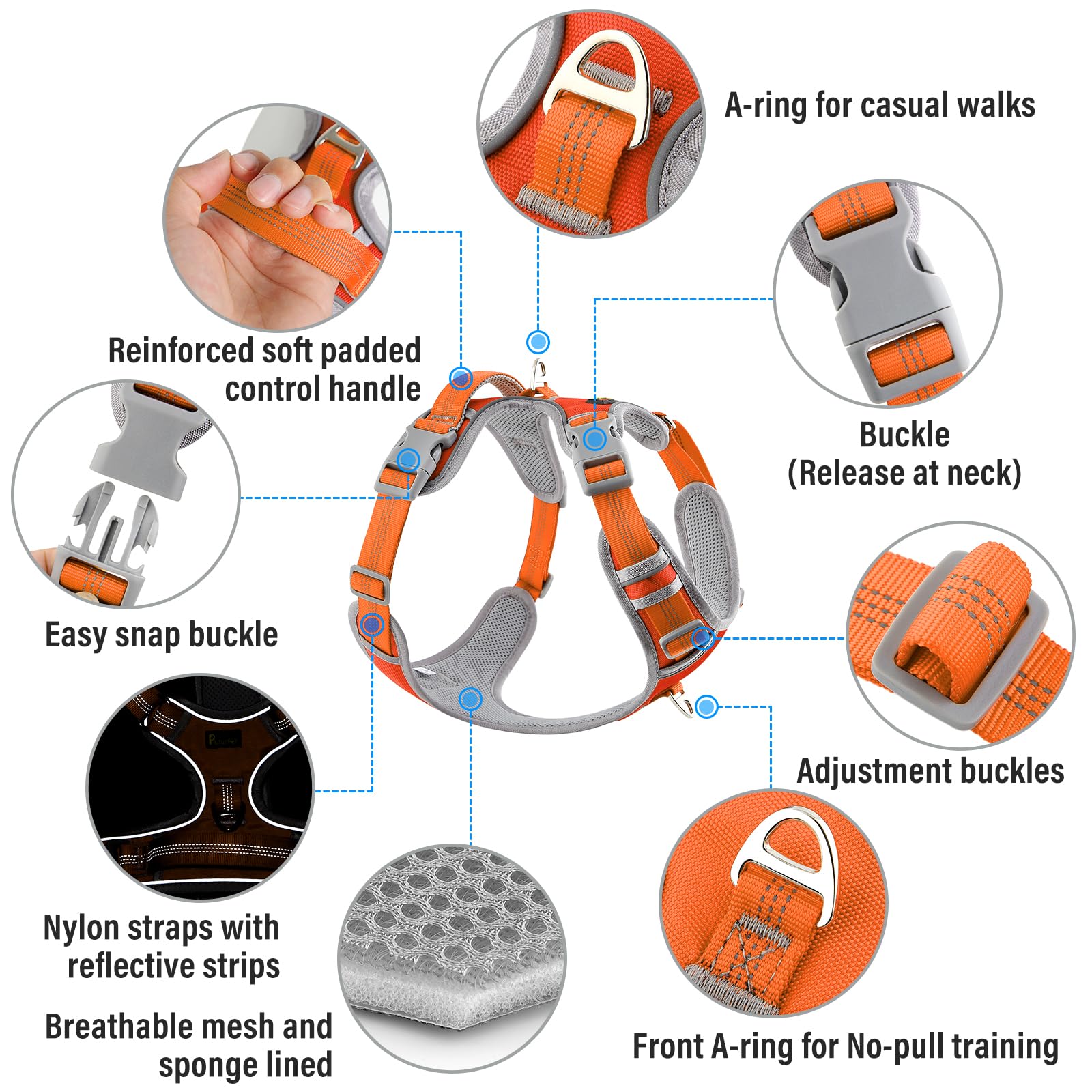 A-ring for casual walks

Reinforced soft padded control handle

Buckle (Release at neck)

Easy snap buckle

Adjustment buckles

Nylon straps with reflective strips

Breathable mesh and sponge lined

Front A-ring for No-pull training