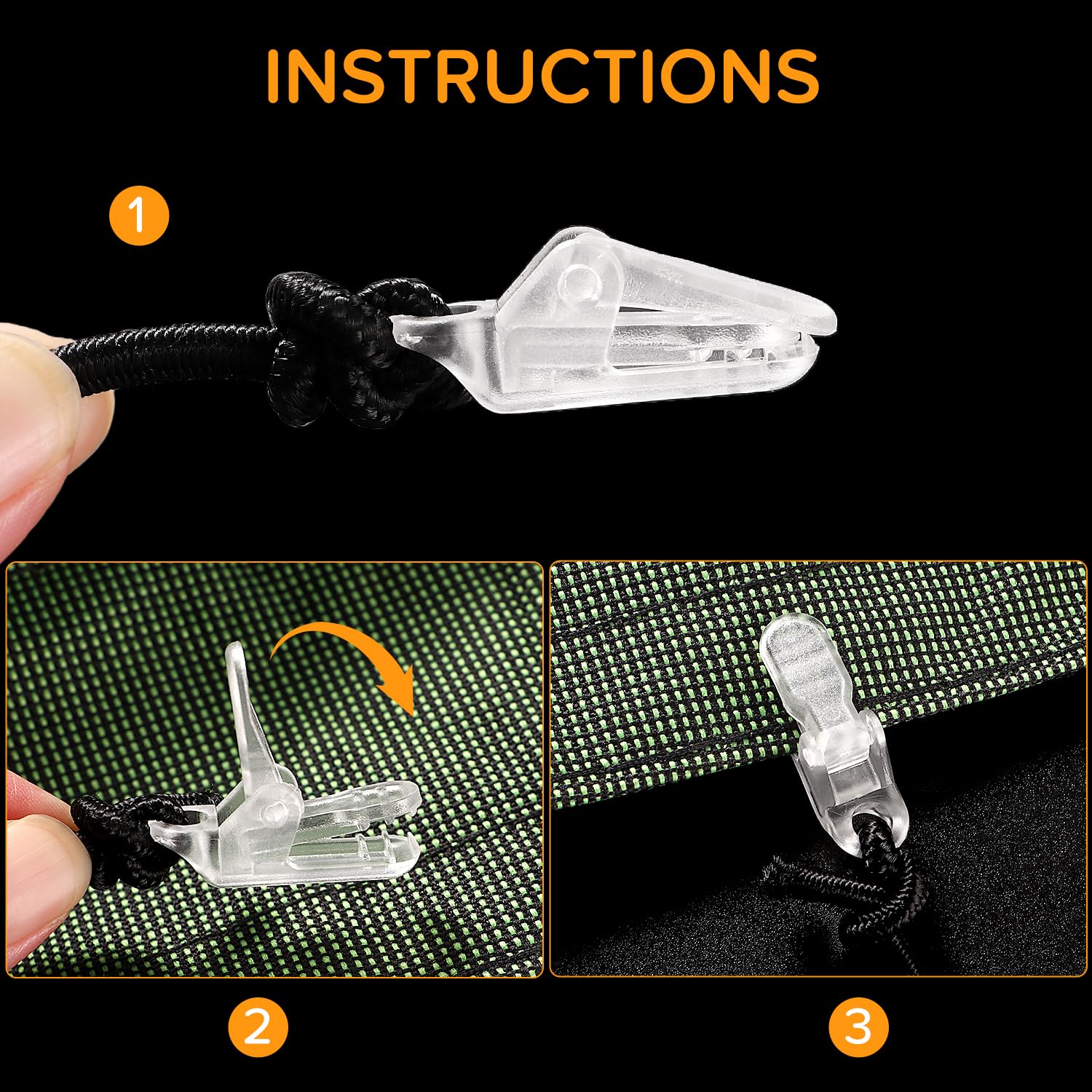 INSTRUCTIONS

1

2

3