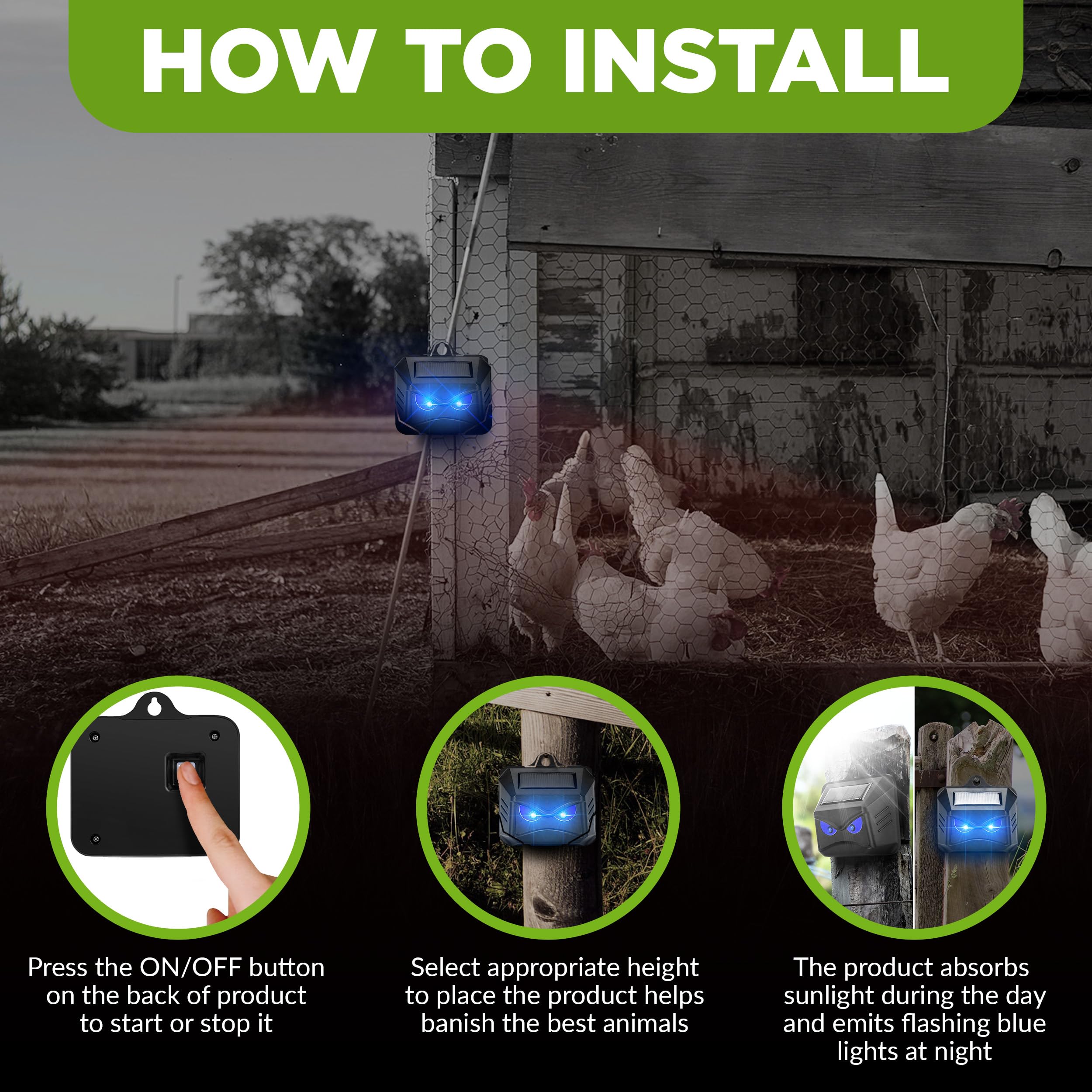 HOW TO INSTALL

Press the ON/OFF button on the back of product to start or stop it

Select appropriate height to place the product helps banish the best animals

The product absorbs sunlight during the day and emits flashing blue lights at night