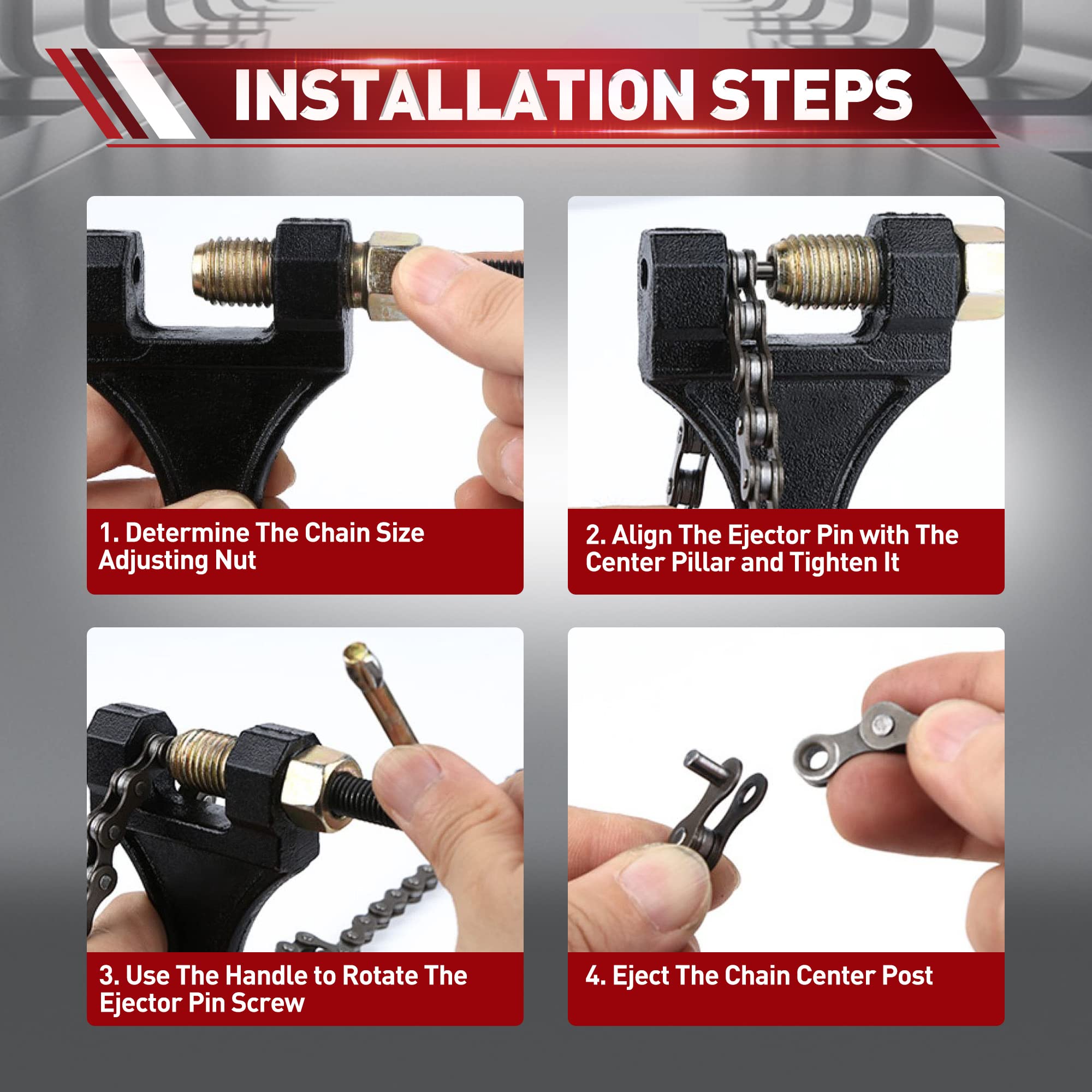 INSTALLATION STEPS

1. Determine The Chain Size Adjusting Nut

2. Align The Ejector Pin with The Center Pillar and Tighten It

3. Use The Handle to Rotate The Ejector Pin Screw

4. Eject The Chain Center Post