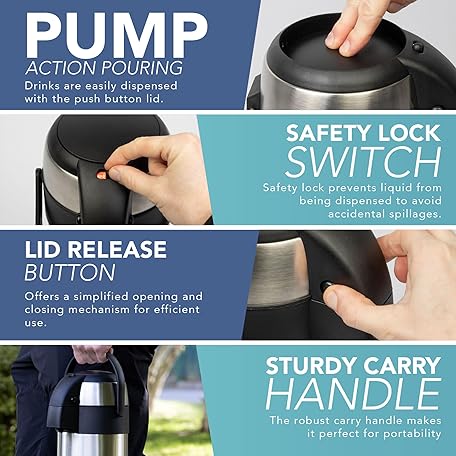 PUMP
ACTION POURING
Drinks are easily dispensed with the push button lid.

SAFETY LOCK
SWITCH
Safety lock prevents liquid from being dispensed to avoid accidental spillages.

LID RELEASE
BUTTON
Offers a simplified opening and closing mechanism for efficient use.

STURDY CARRY
HANDLE
The robust carry handle makes it perfect for portability