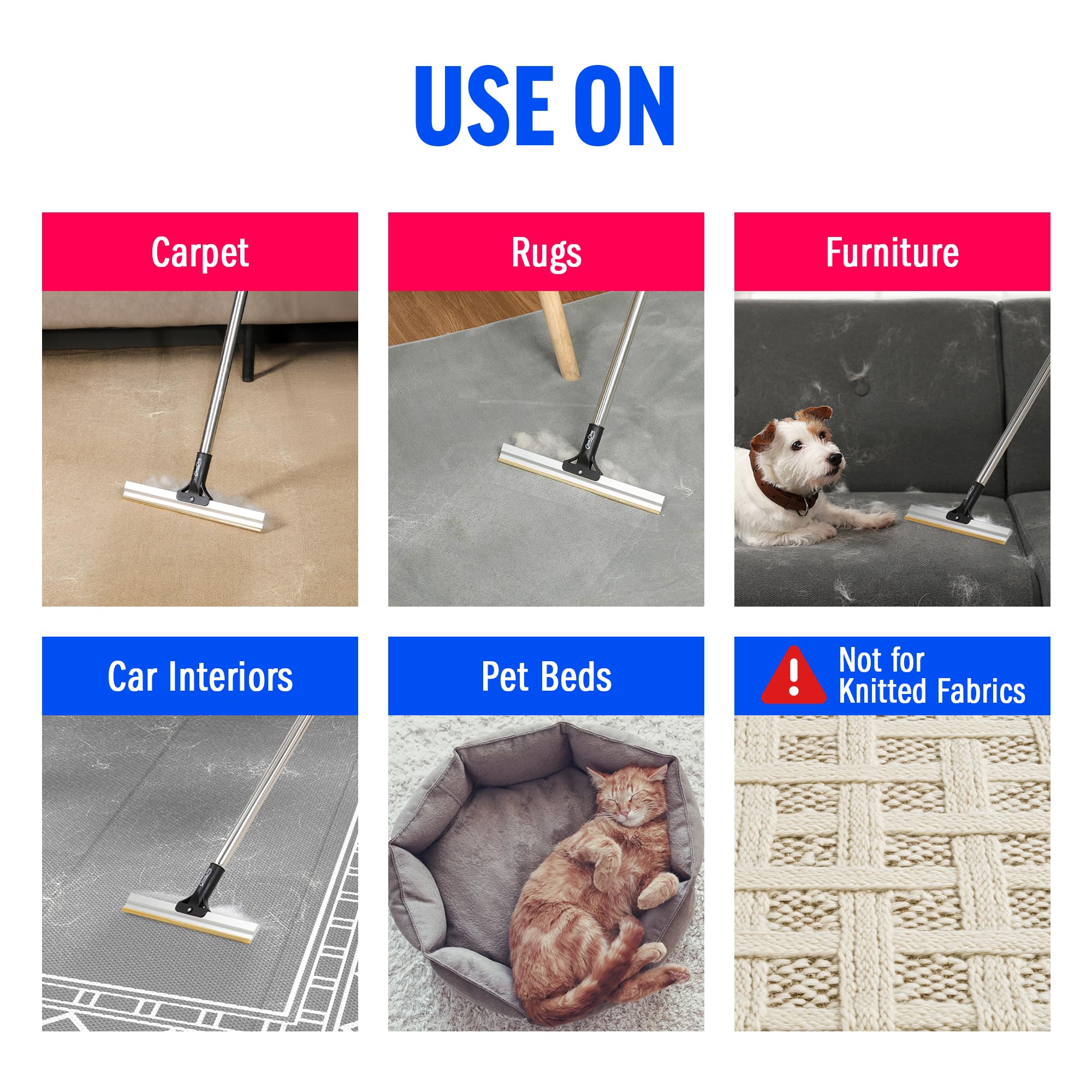 USE ON

Carpet

Rugs

Furniture

Car Interiors

Pet Beds

Not for Knitted Fabrics