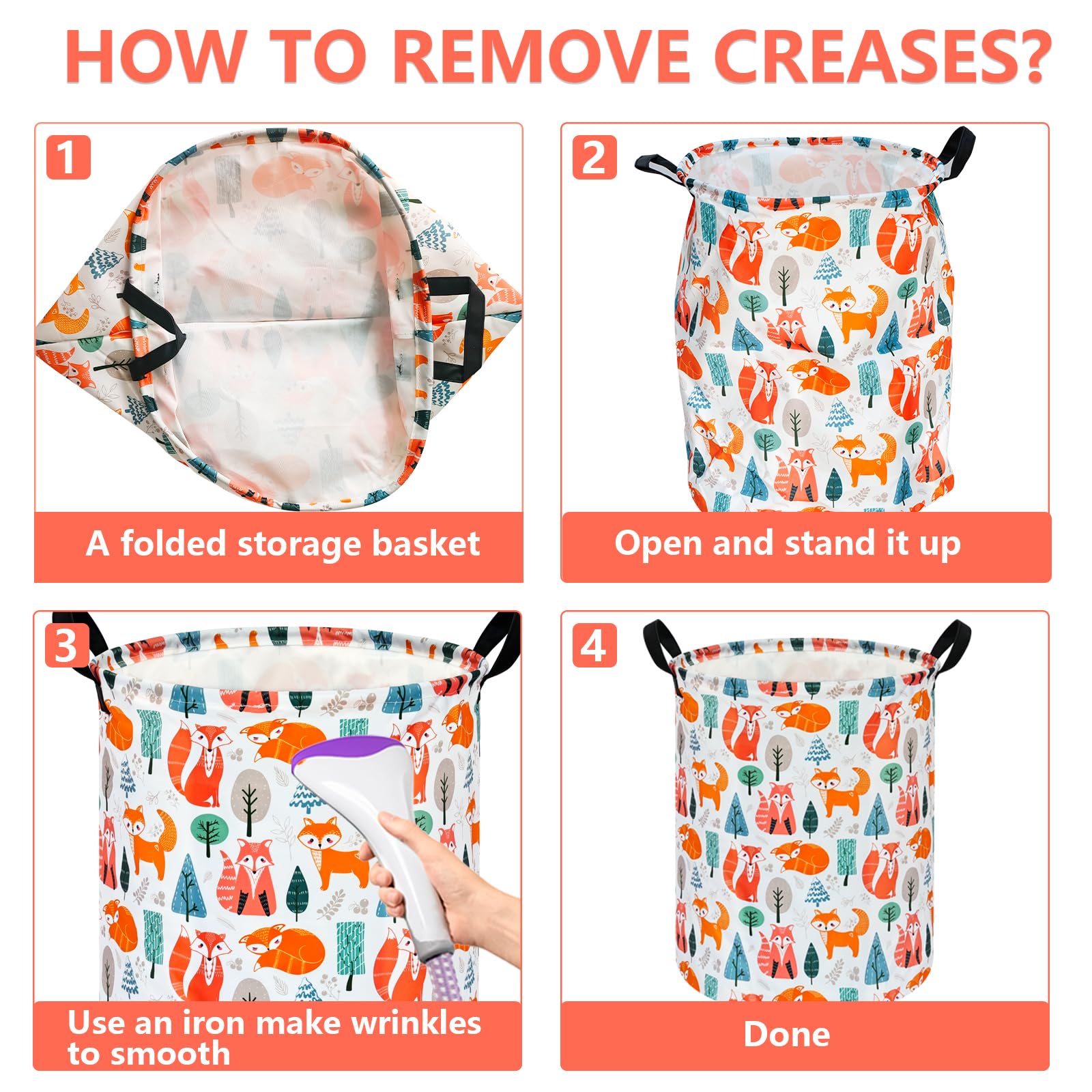 HOW TO REMOVE CREASES?

1
A folded storage basket

2
Open and stand it up

3
Use an iron make wrinkles to smooth

4
Done