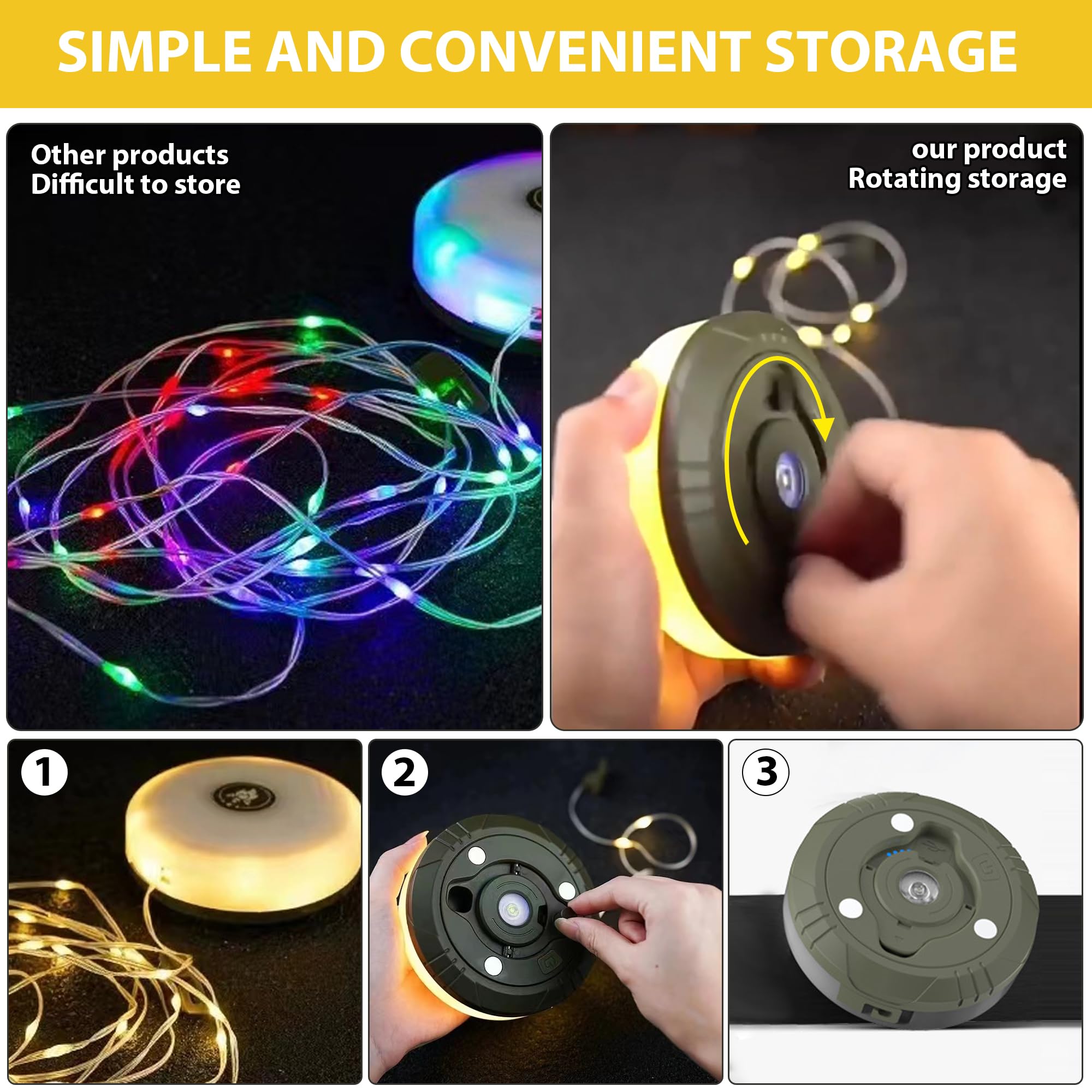 SIMPLE AND CONVENIENT STORAGE

Other products
Difficult to store

our product
Rotating storage

1

2

3