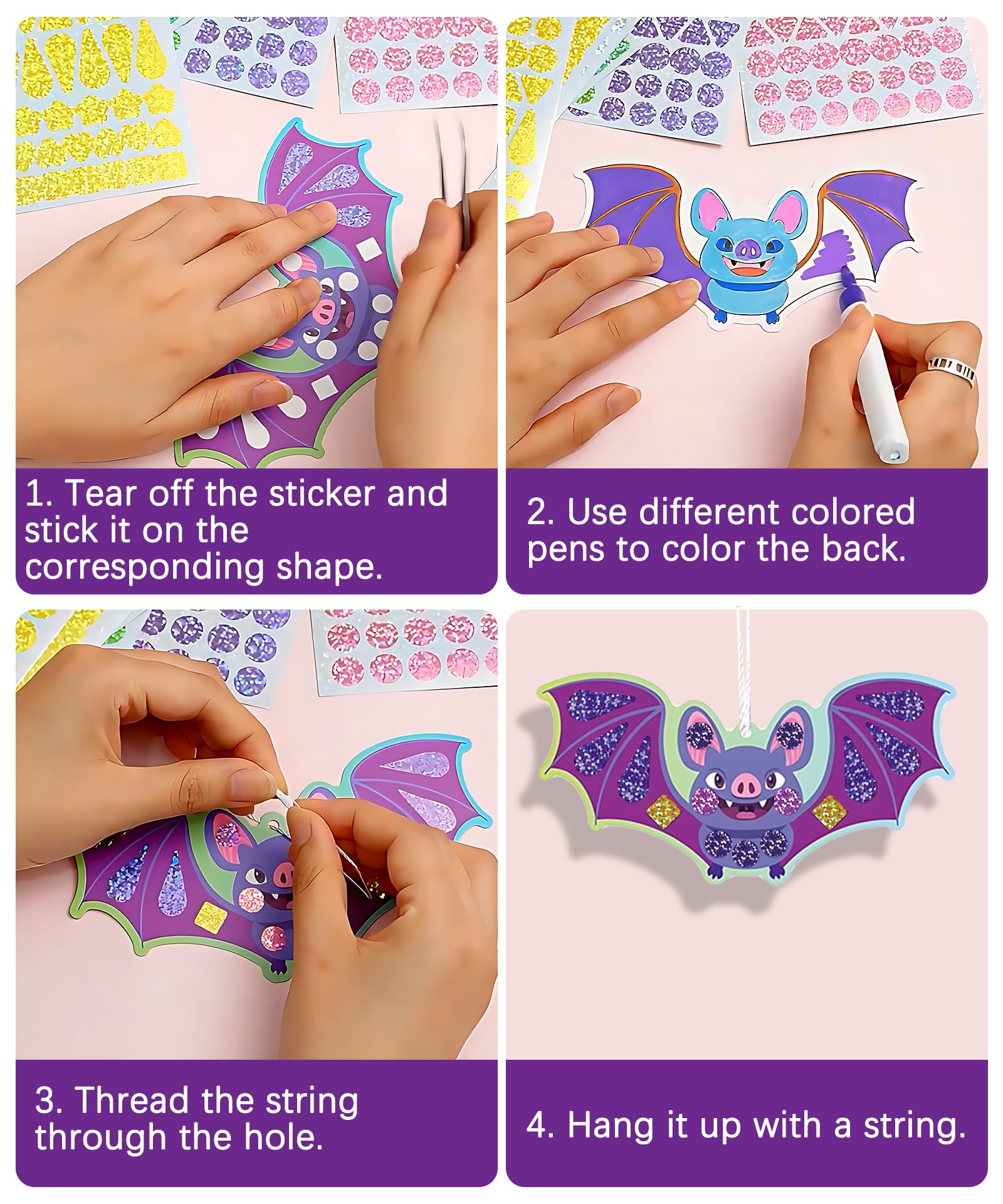 1. Tear off the sticker and stick it on the corresponding shape.

2. Use different colored pens to color the back.

3. Thread the string through the hole.

4. Hang it up with a string.