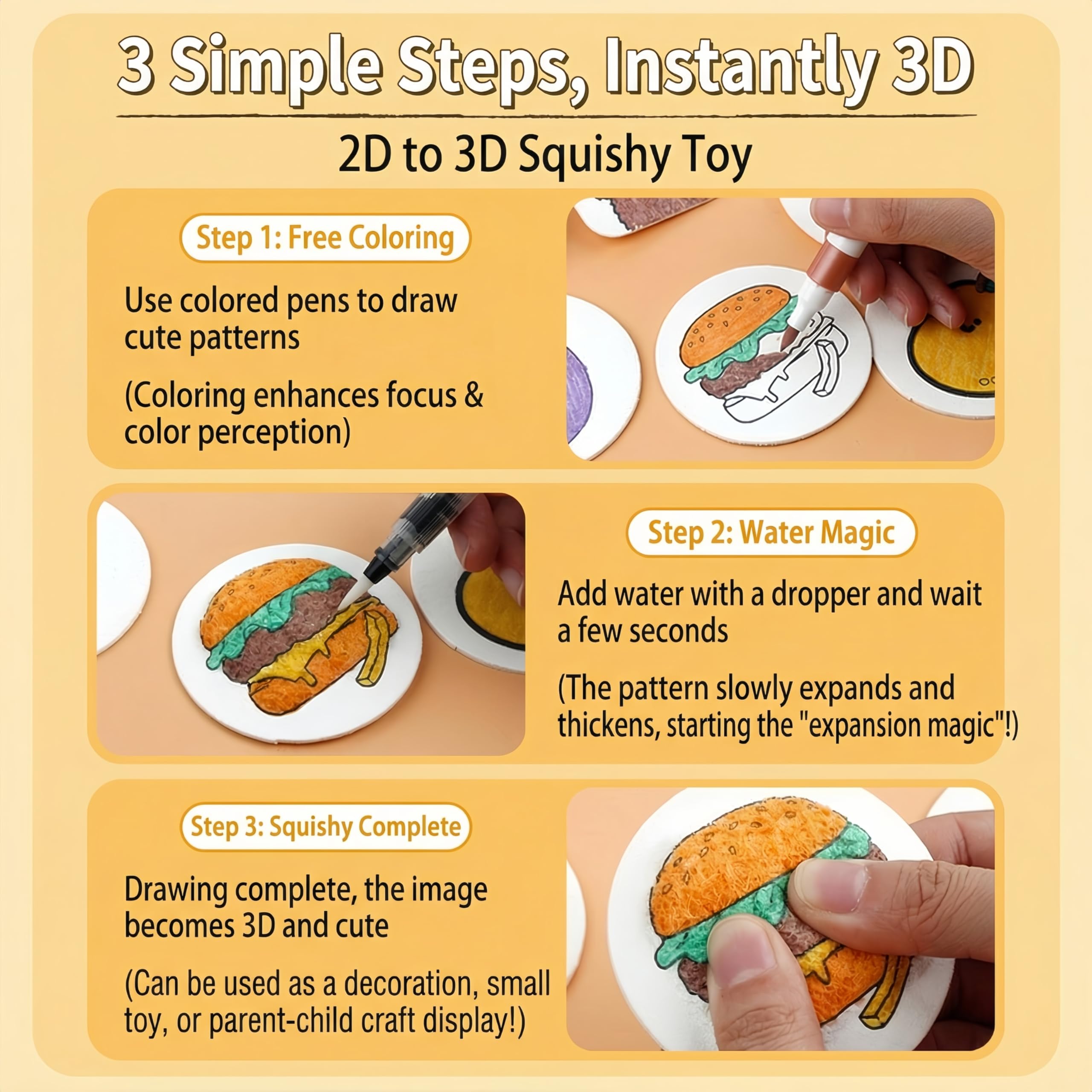 3 Simple Steps, Instantly 3D

2D to 3D Squishy Toy

Step 1: Free Coloring

Use colored pens to draw cute patterns

(Coloring enhances focus & color perception)

Step 2: Water Magic

Add water with a dropper and wait a few seconds

(The pattern slowly expands and thickens, starting the "expansion magic"!)

Step 3: Squishy Complete

Drawing complete, the image becomes 3D and cute

(Can be used as a decoration, small toy, or parent-child craft display!)