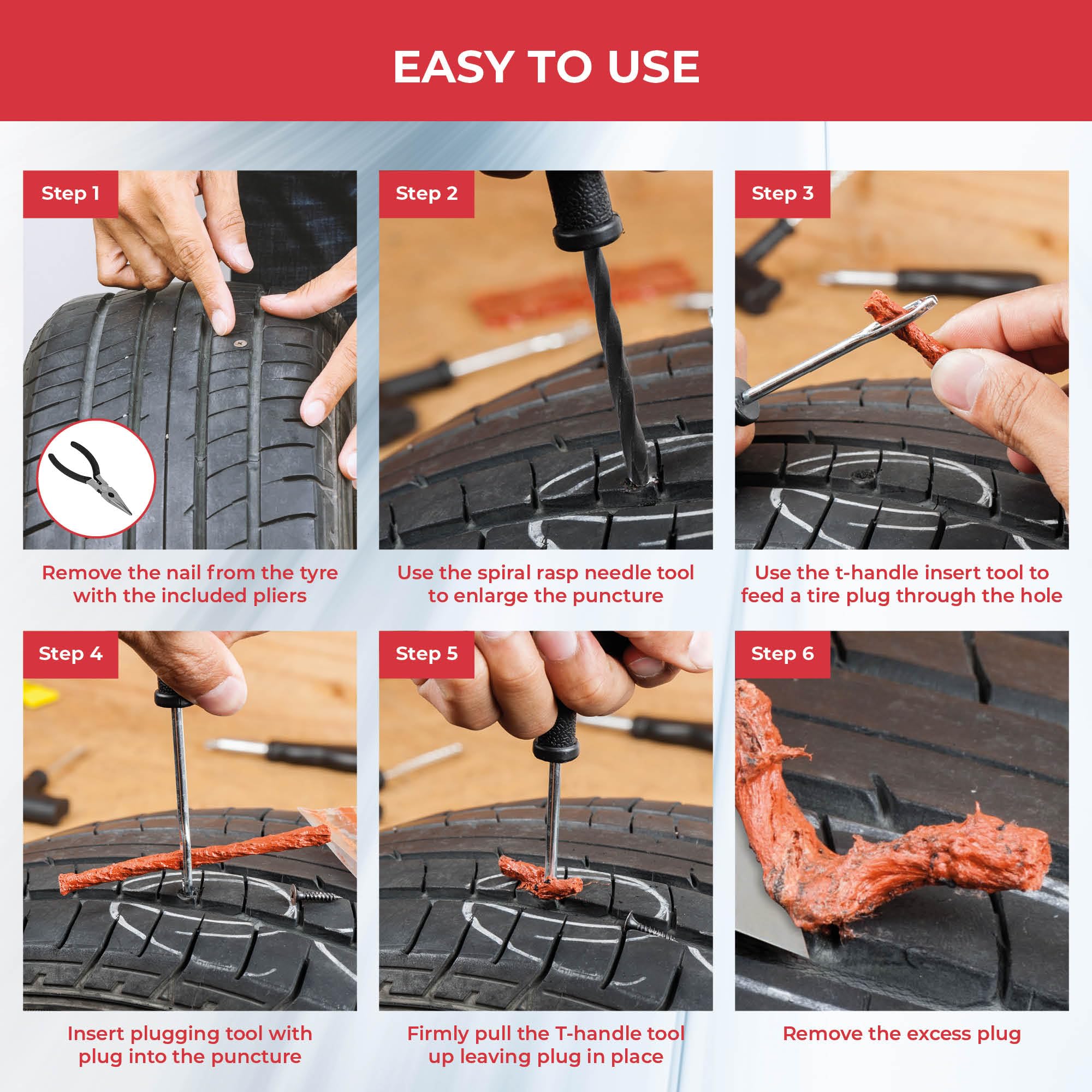 EASY TO USE

Step 1

Remove the nail from the tyre with the included pliers

Step 2

Use the spiral rasp needle tool to enlarge the puncture

Step 3

Use the t-handle insert tool to feed a tire plug through the hole

Step 4

Insert plugging tool with plug into the puncture

Step 5

Firmly pull the T-handle tool up leaving plug in place

Step 6

Remove the excess plug