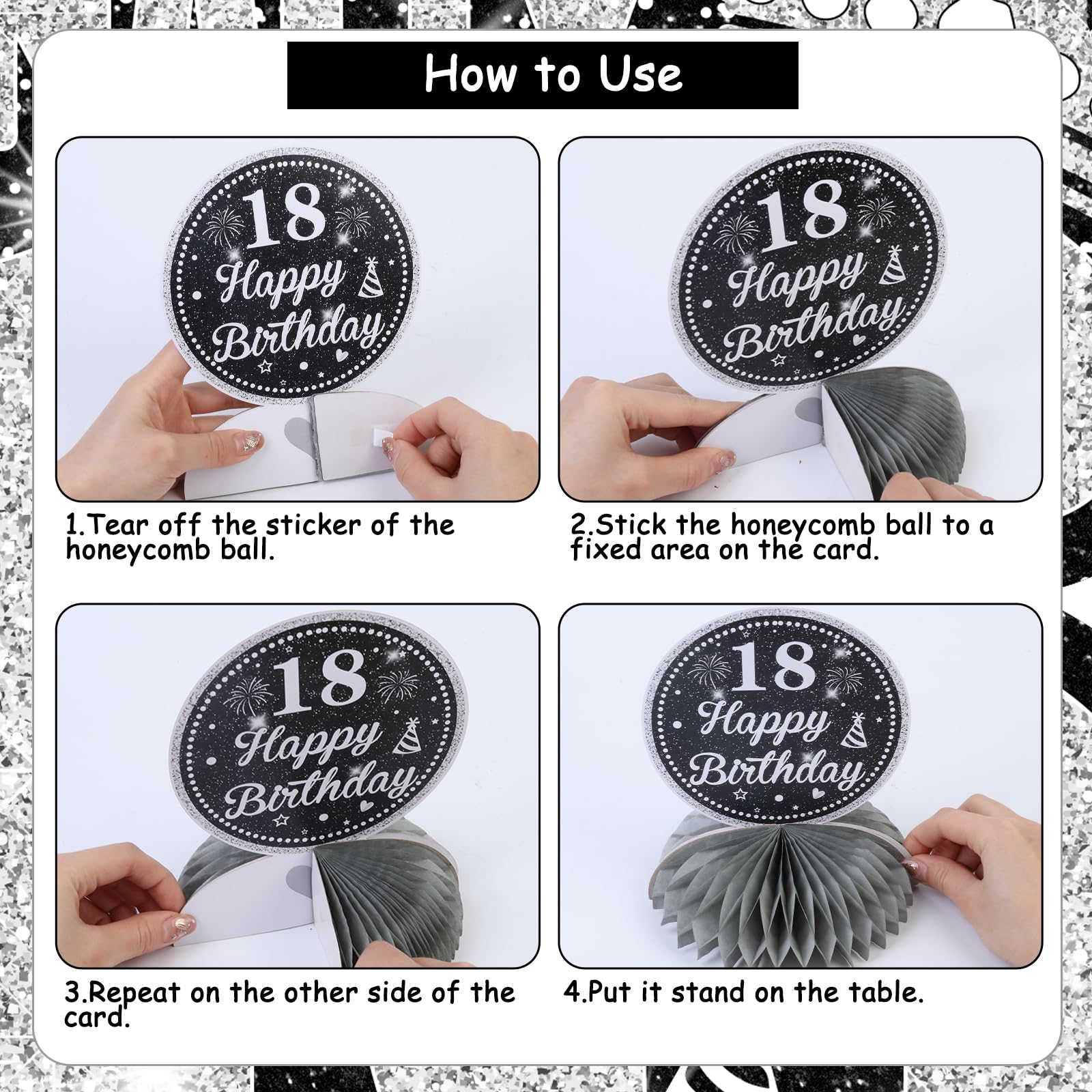 How to Use

18
Happy
Birthday

1.Tear off the sticker of the honeycomb ball.

18
Happy
Birthday

2.Stick the honeycomb ball to a fixed area on the card.

18
Happy
Birthday

3.Repeat on the other side of the card.

18
Happy
Birthday

4.Put it stand on the table.