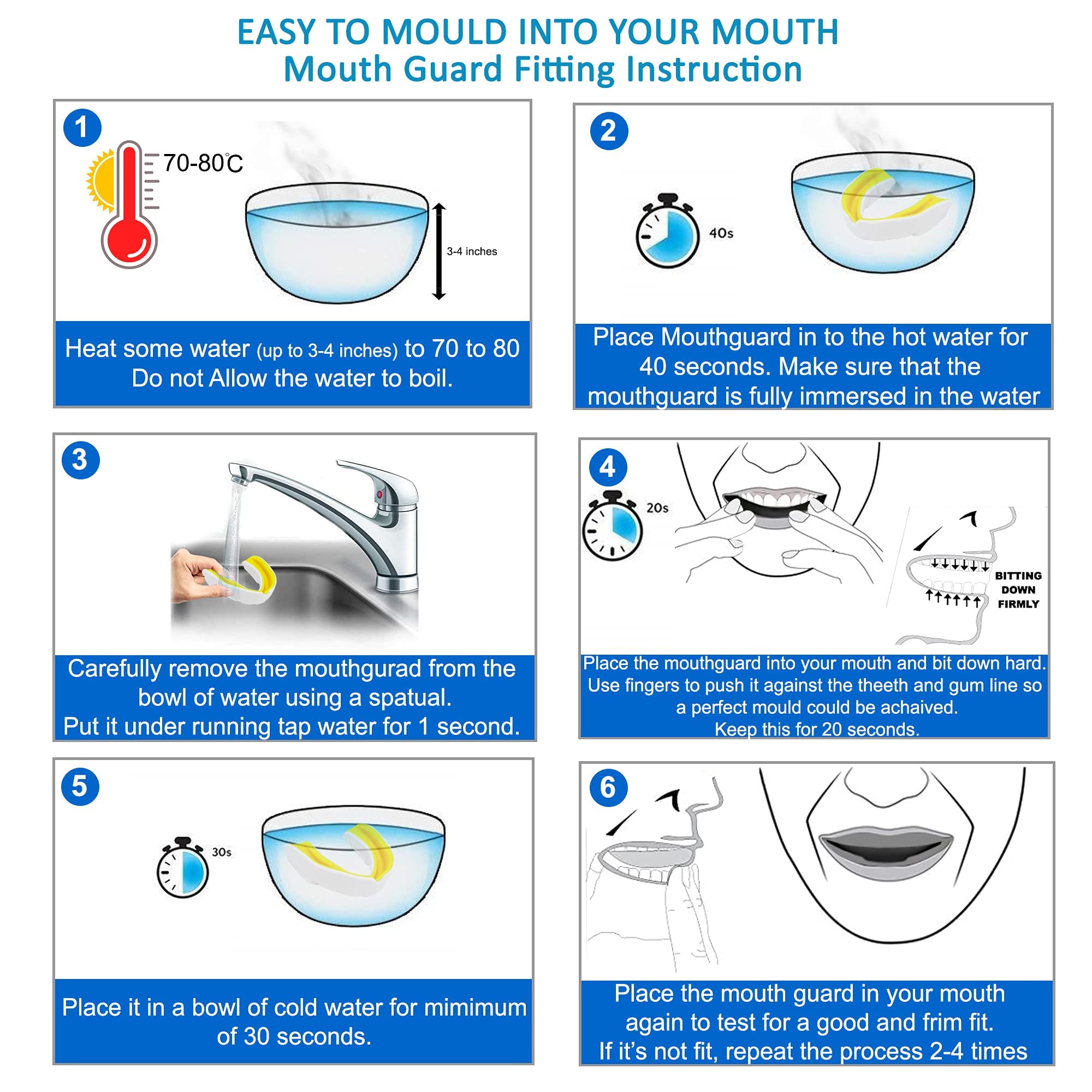 EASY TO MOULD INTO YOUR MOUTH
Mouth Guard Fitting Instruction

1
70-80℃
3-4 inches
Heat some water (up to 3-4 inches) to 70 to 80
Do not Allow the water to boil.

2
40s
Place Mouthguard in to the hot water for 40 seconds. Make sure that the mouthguard is fully immersed in the water

3
Carefully remove the mouthgurad from the bowl of water using a spatual.
Put it under running tap water for 1 second.

4
20s
BITTING DOWN FIRMLY
Place the mouthguard into your mouth and bit down hard. Use fingers to push it against the theeth and gum line so a perfect mould could be achaived.
Keep this for 20 seconds.

5
30s
Place it in a bowl of cold water for mimimum of 30 seconds.

6
Place the mouth guard in your mouth again to test for a good and frim fit.
If it's not fit, repeat the process 2-4 times