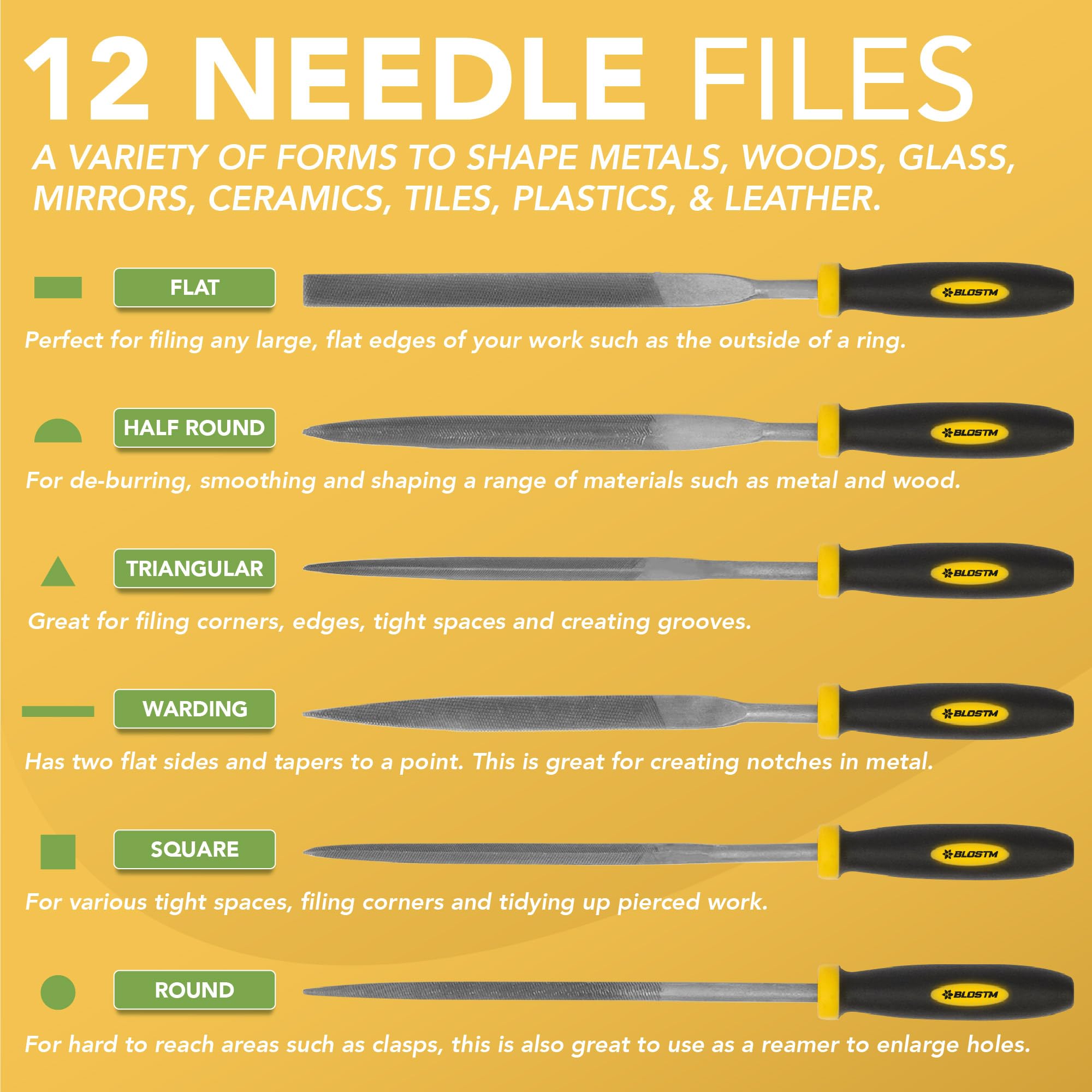 12 NEEDLE FILES

A VARIETY OF FORMS TO SHAPE METALS, WOODS, GLASS, MIRRORS, CERAMICS, TILES, PLASTICS, & LEATHER.

FLAT

BLOSTM

Perfect for filing any large, flat edges of your work such as the outside of a ring.

HALF ROUND

BLOSTM

For de-burring, smoothing and shaping a range of materials such as metal and wood.

TRIANGULAR

BLOSTM

Great for filing corners, edges, tight spaces and creating grooves.

WARDING

BLOSTM

Has two flat sides and tapers to a point. This is great for creating notches in metal.

SQUARE

BLOSTM

For various tight spaces, filing corners and tidying up pierced work.

ROUND

BLOSTM

For hard to reach areas such as clasps, this is also great to use as a reamer to enlarge holes.