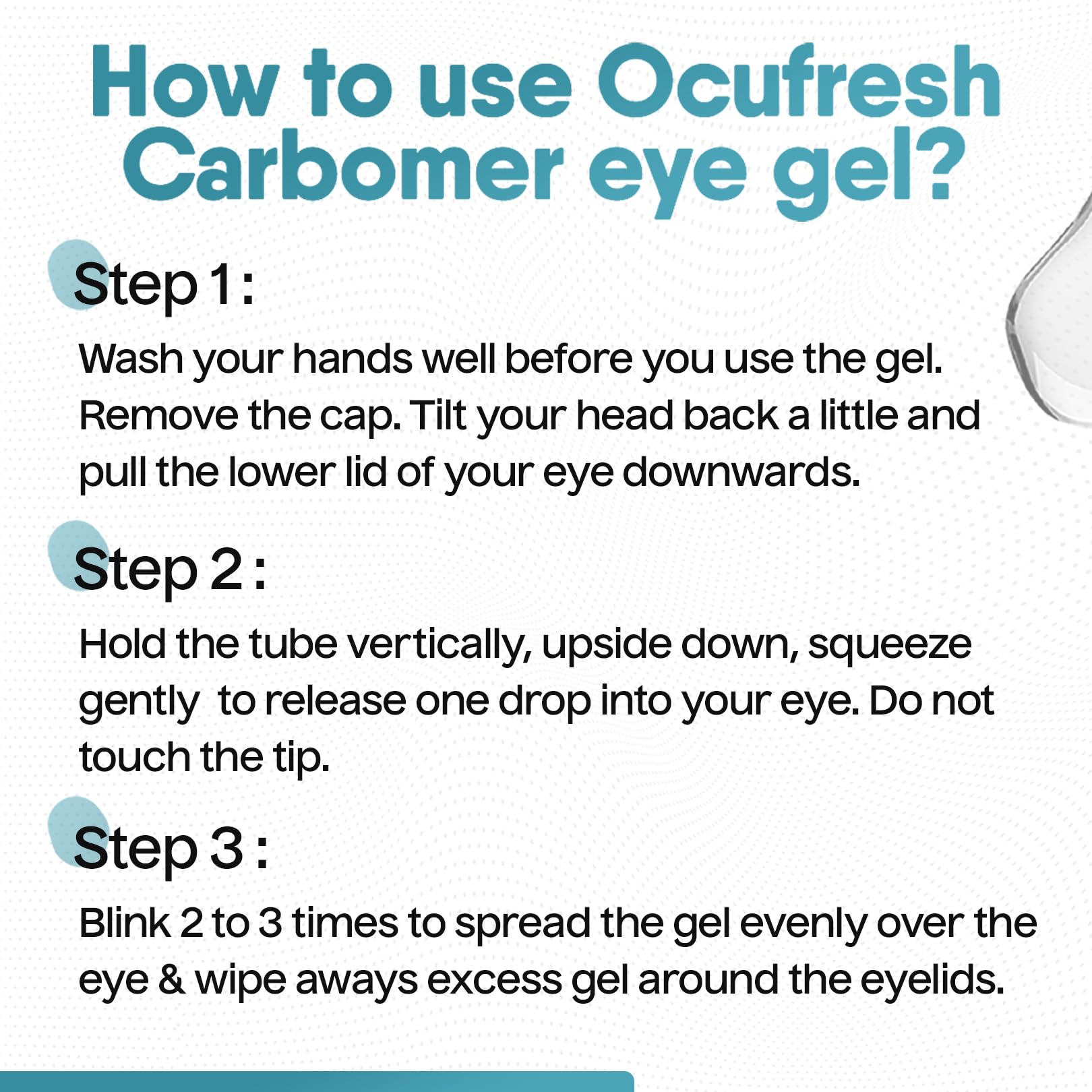 How to use Ocufresh Carbomer eye gel?

Step 1 :

Wash your hands well before you use the gel. Remove the cap. Tilt your head back a little and pull the lower lid of your eye downwards.

Step 2 :

Hold the tube vertically, upside down, squeeze gently  to release one drop into your eye. Do not touch the tip.

Step 3 :

Blink 2 to 3 times to spread the gel evenly over the eye & wipe aways excess gel around the eyelids.