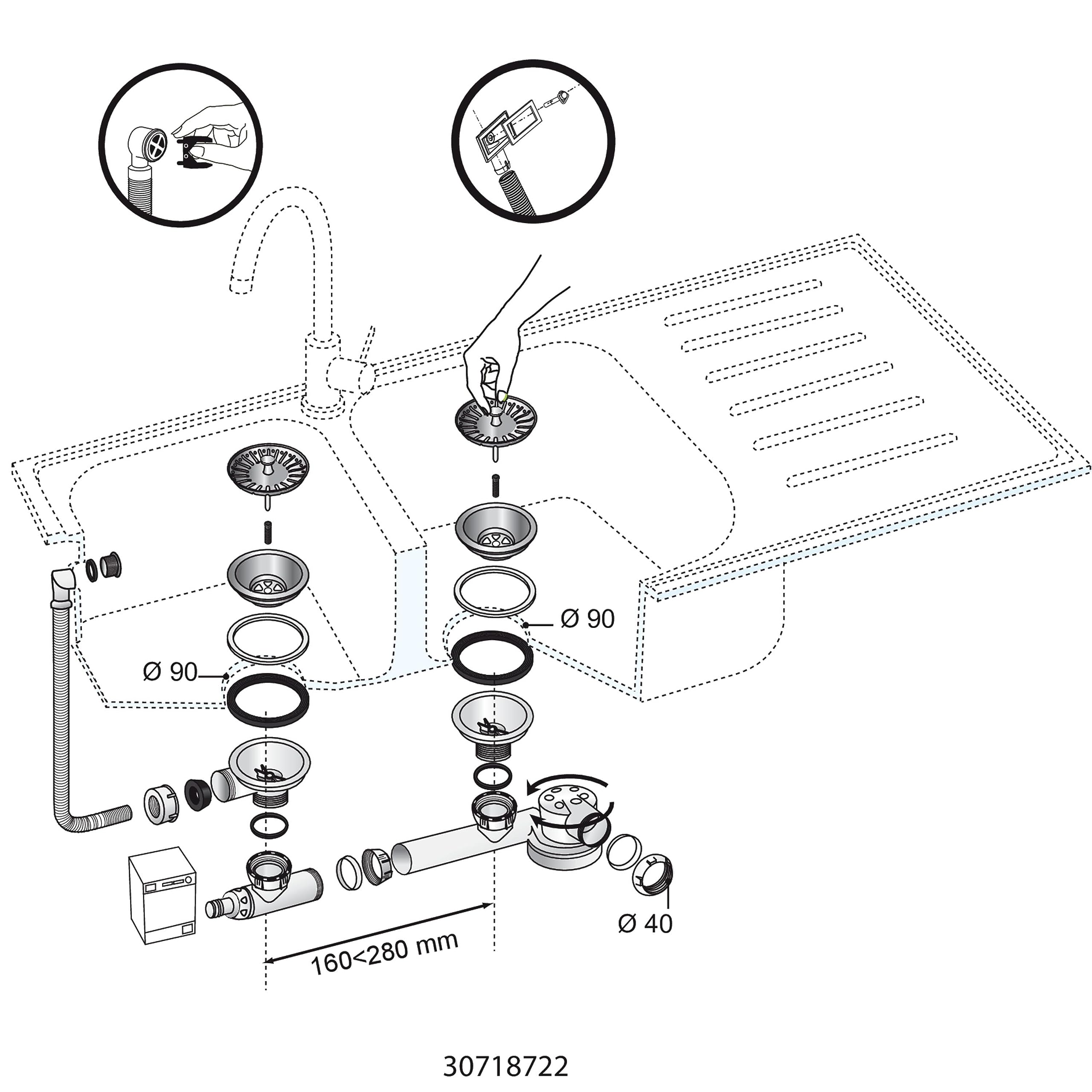 Ø 90

Ø 90

Ø 40

160<280 mm

30718722