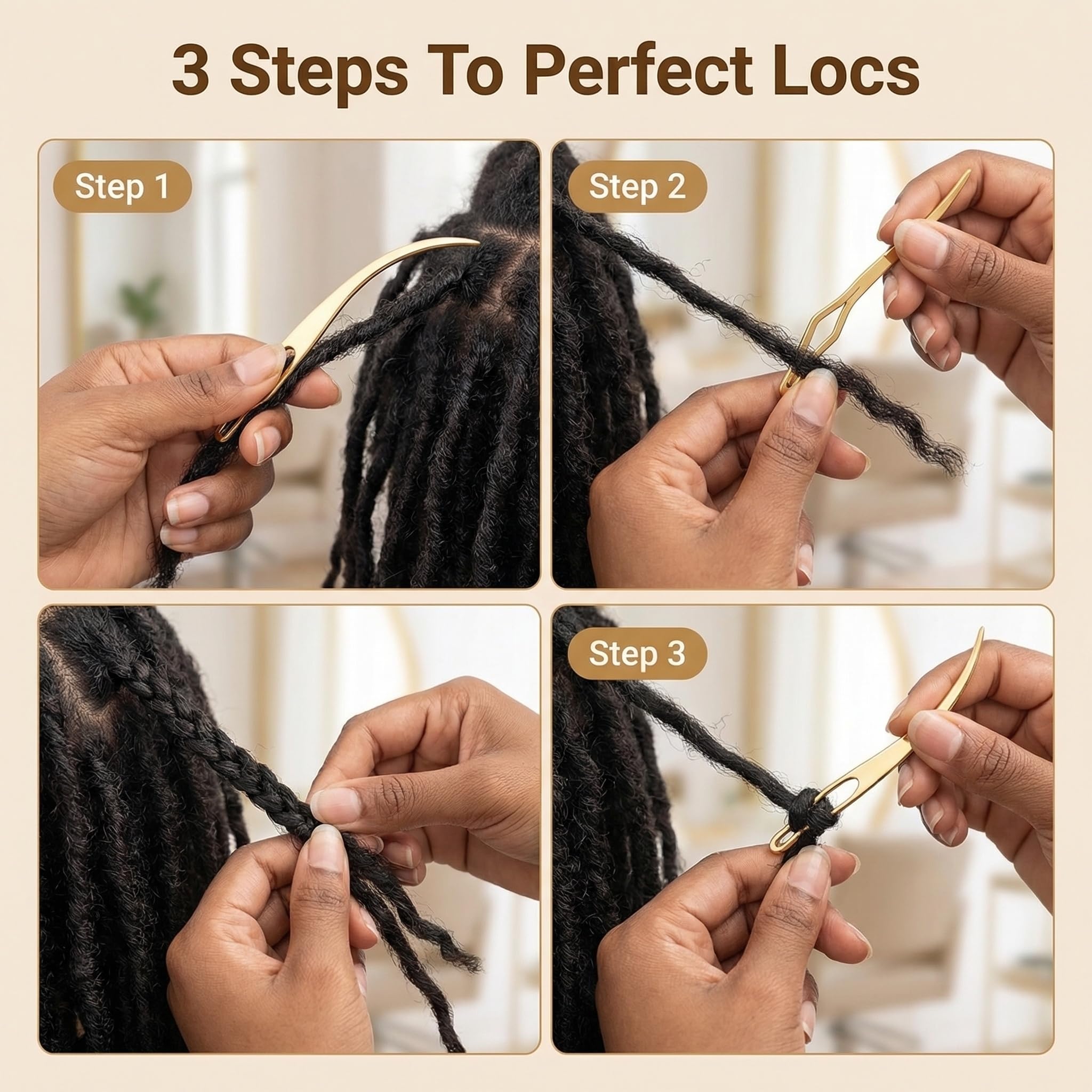 3 Steps To Perfect Locs

Step 1

Step 2

Step 3