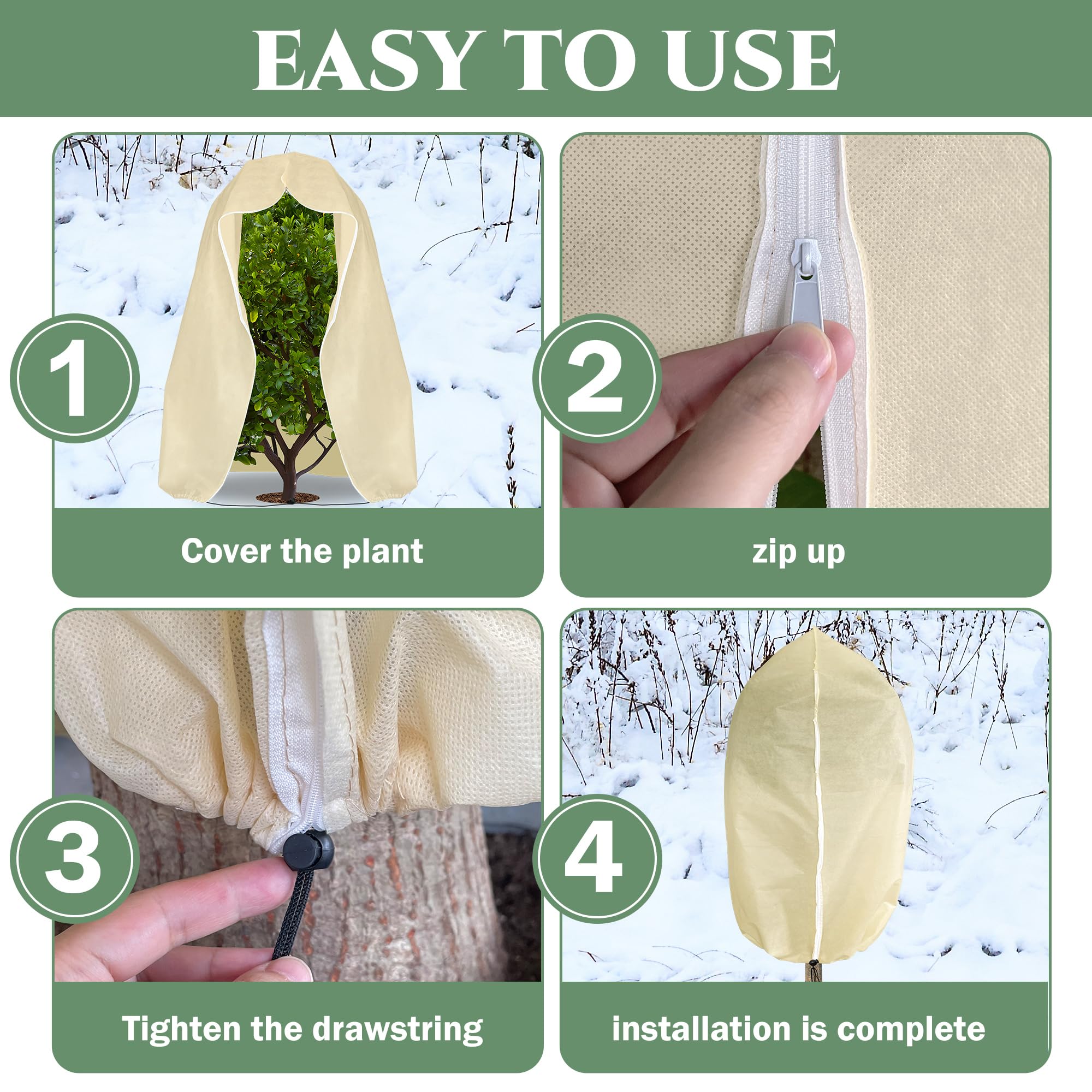 EASY TO USE

1

Cover the plant

2

zip up

3

Tighten the drawstring

4

installation is complete