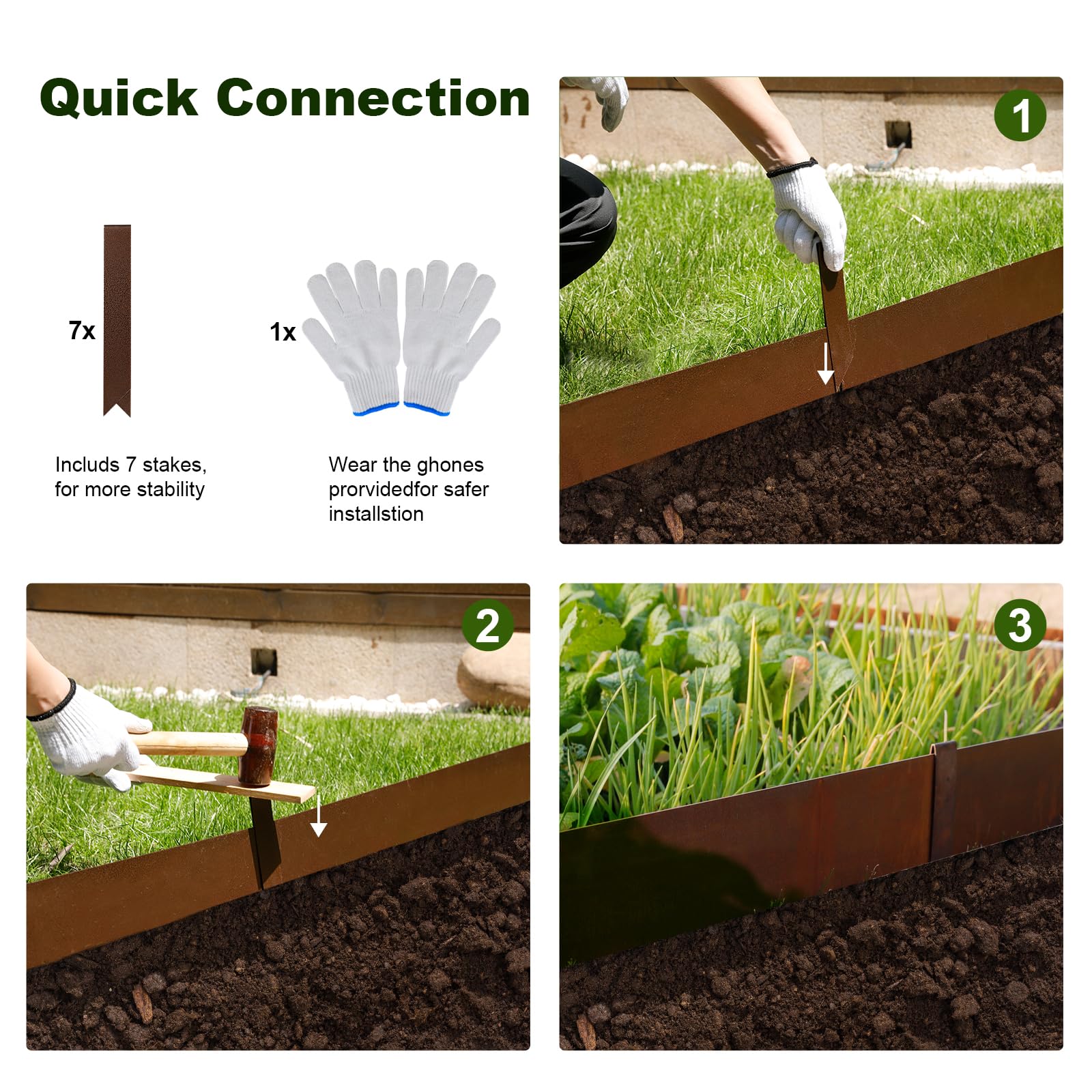 Quick Connection

1

7x

1x

Includs 7 stakes, for more stability

Wear the ghones prorvidedfor safer installstion

2

3