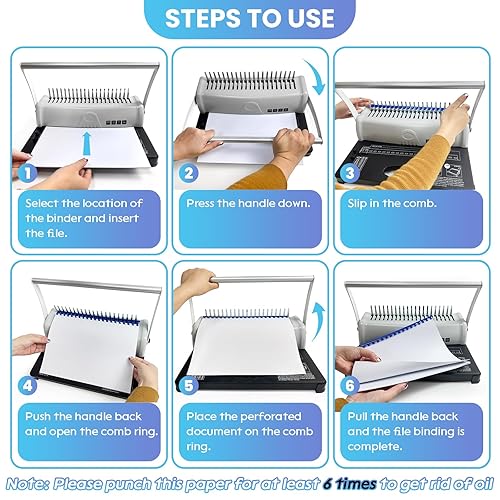 STEPS TO USE

1

Select the location of the binder and insert the file.

2

Press the handle down.

3

Slip in the comb.

4

Push the handle back and open the comb ring.

5

Place the perforated document on the comb ring.

6

Pull the handle back and the file binding is complete.

Note: Please punch this paper for at least 6 times to get rid of oil