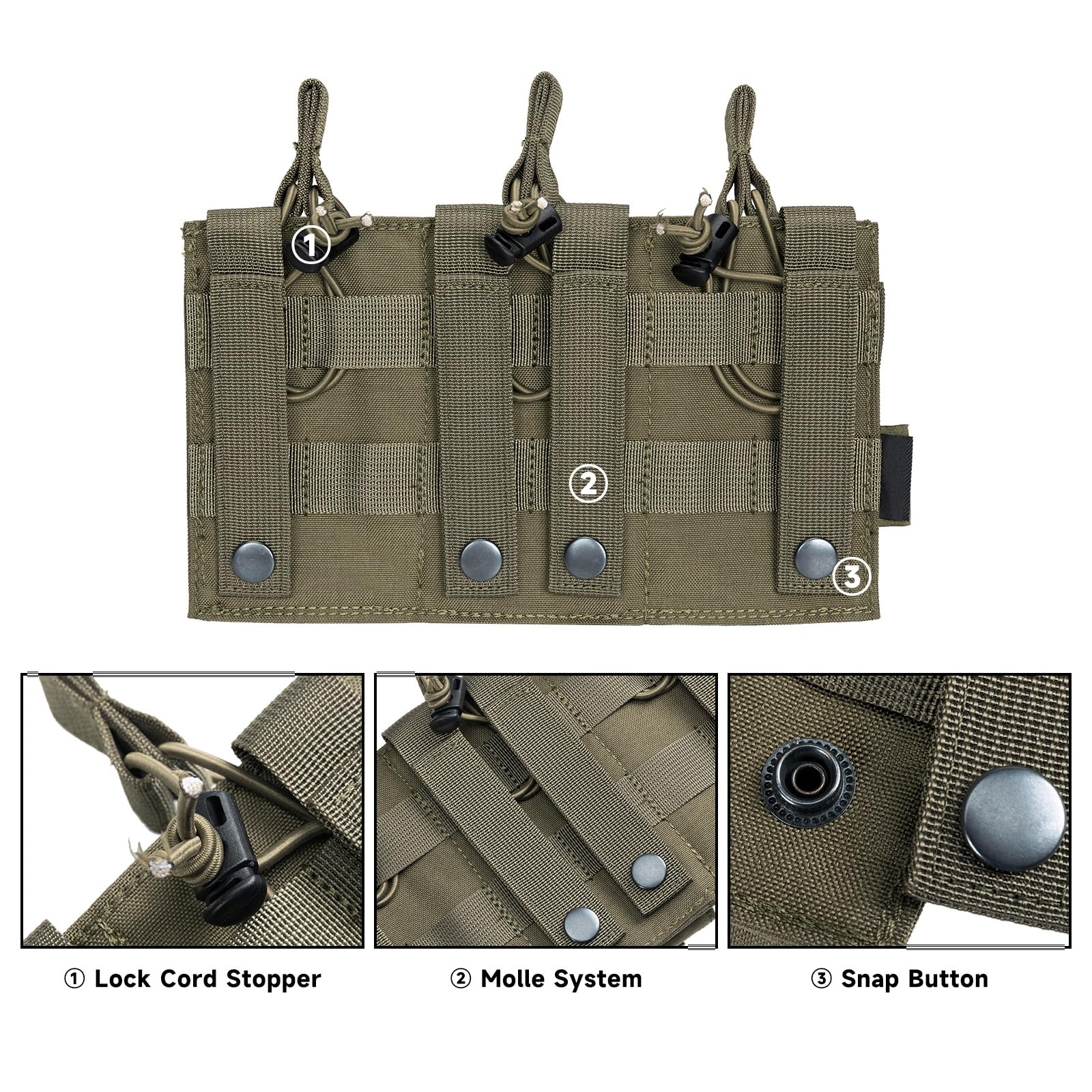 ①

②

③

① Lock Cord Stopper

② Molle System

③ Snap Button