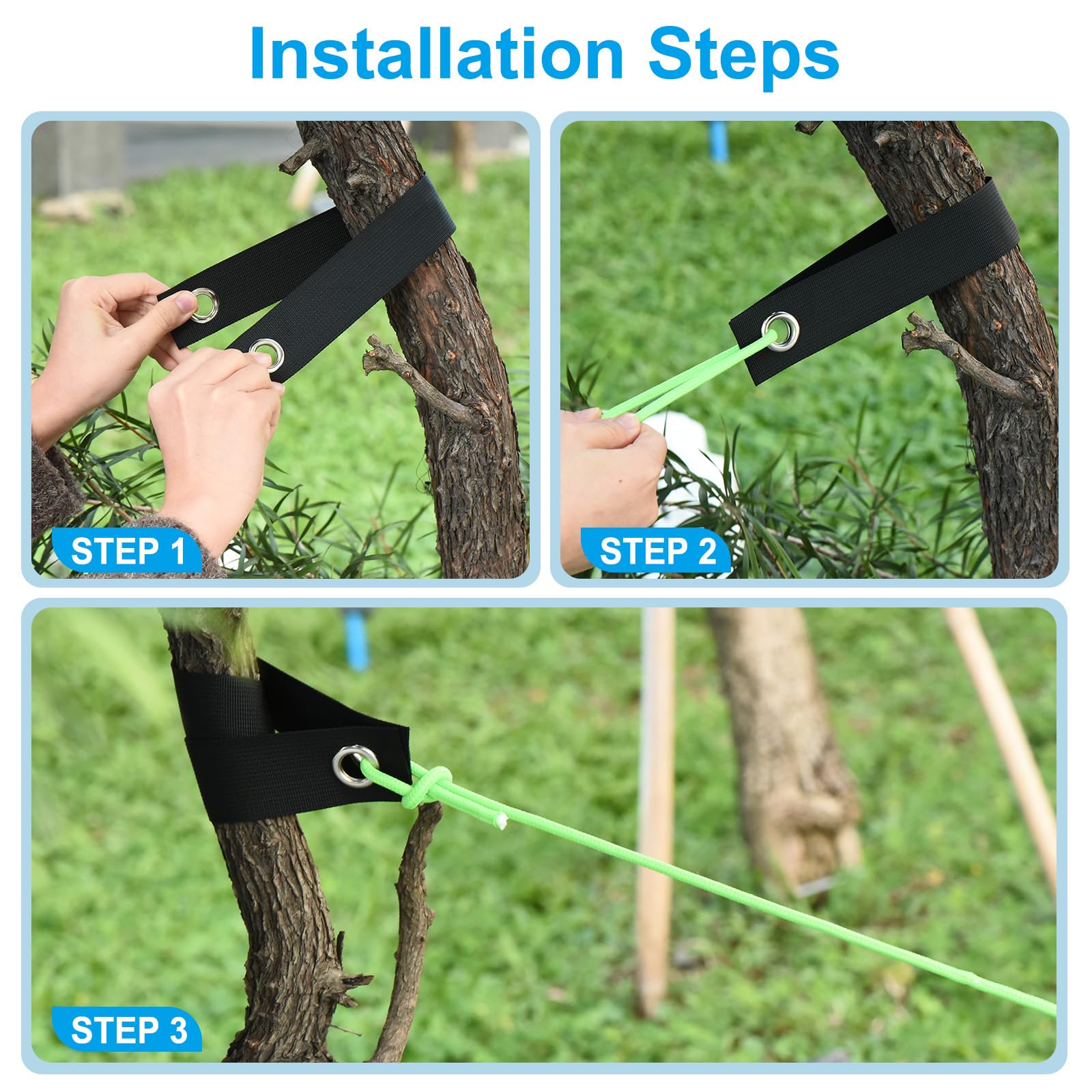 Installation Steps

STEP 1

STEP 2

STEP 3