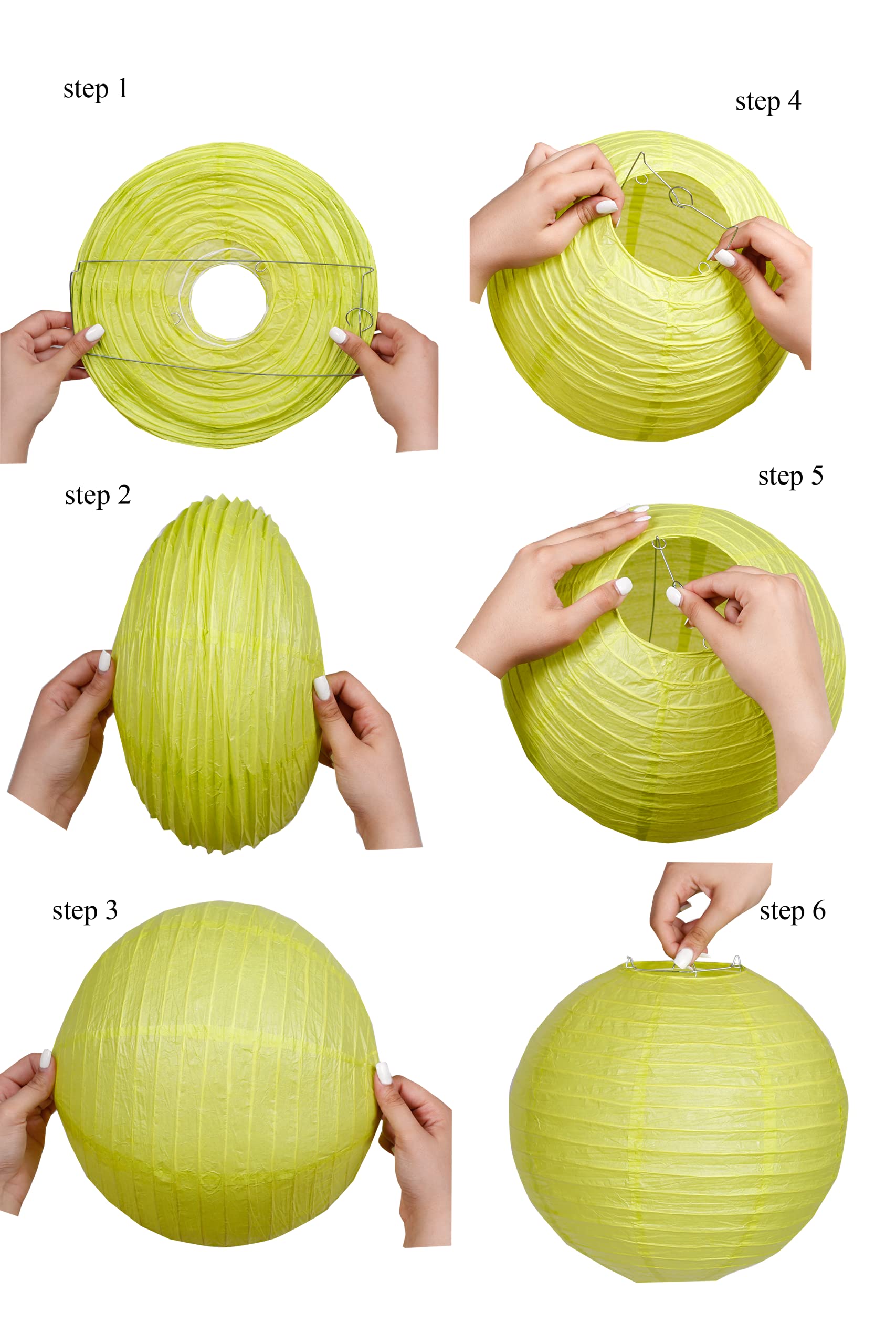 step 1

step 2

step 3

step 4

step 5

step 6